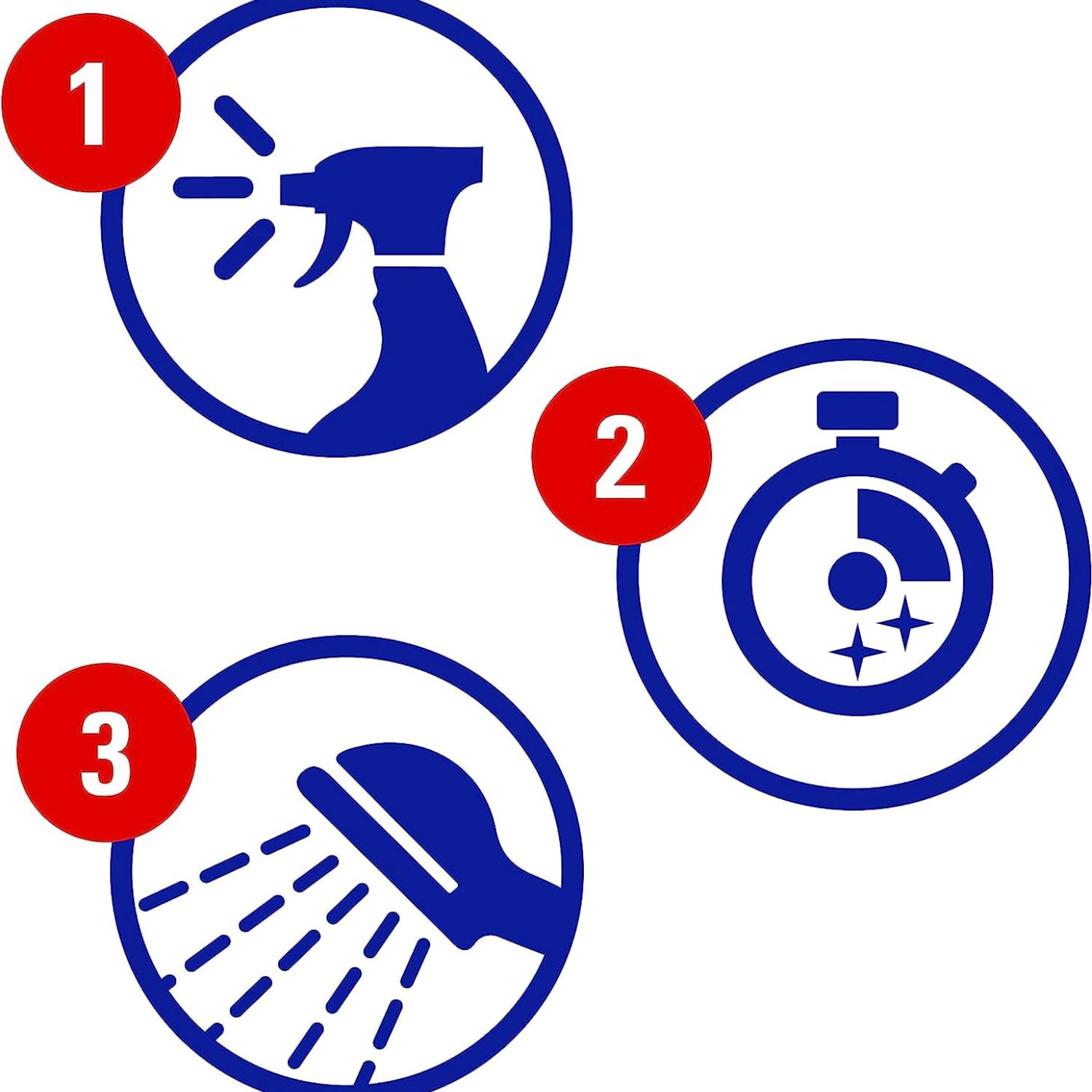 1

2

3