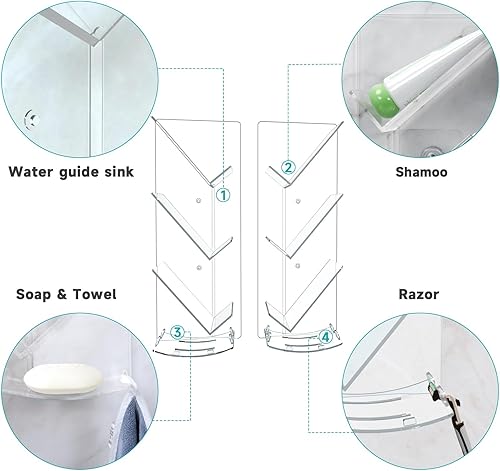 Water guide sink

Shamoo

1

2

Soap & Towel

Razor

3

4