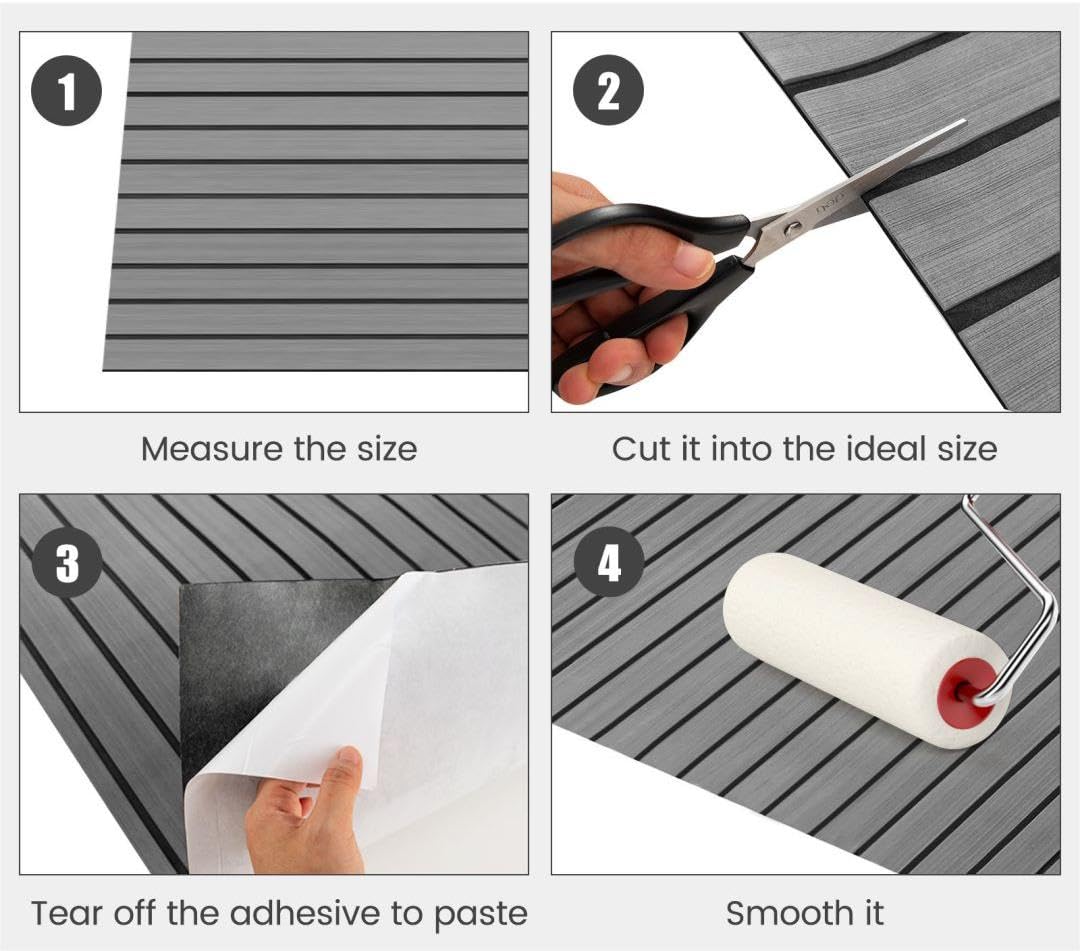 1

Measure the size

2

Cut it into the ideal size

3

Tear off the adhesive to paste

4

Smooth it