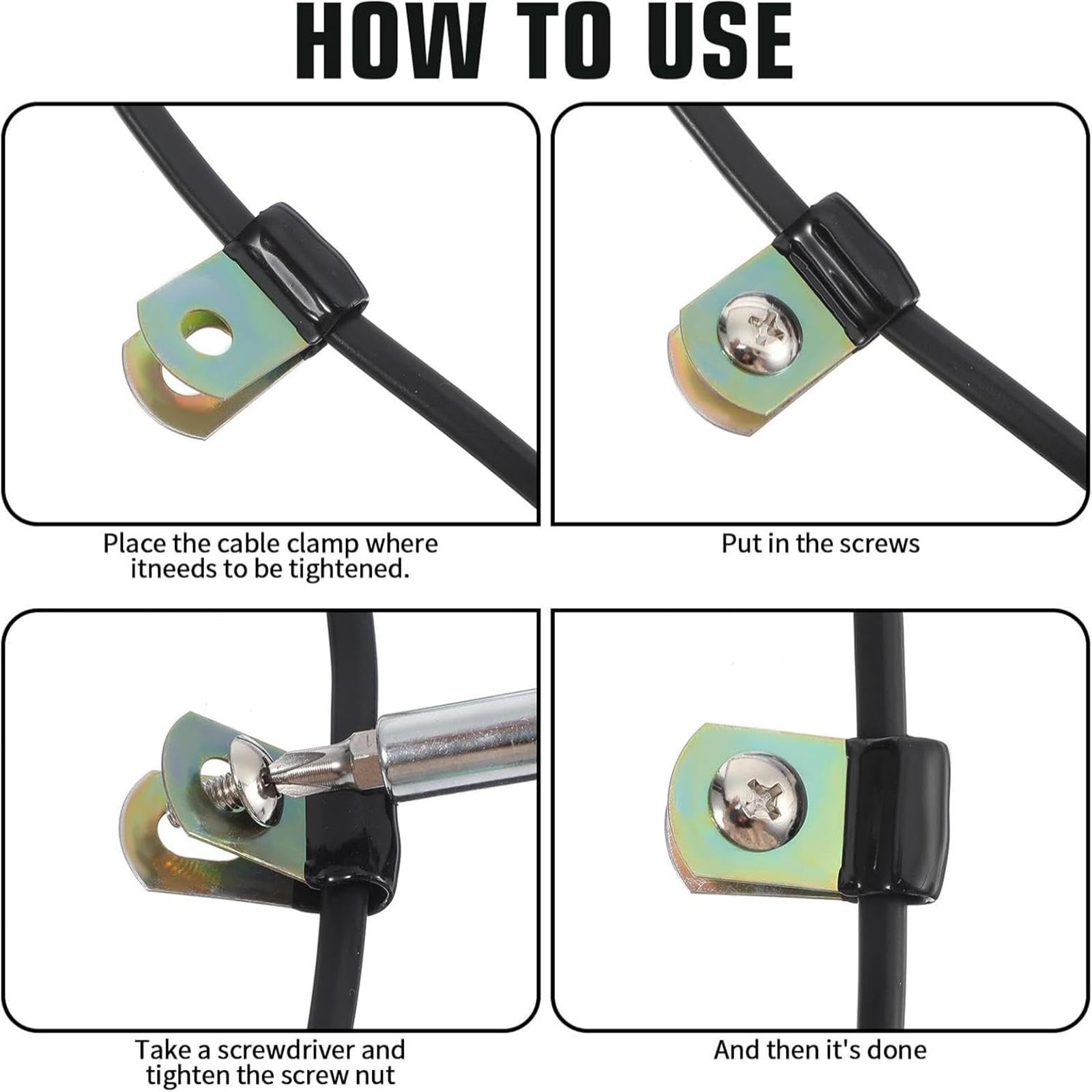 HOW TO USE

Place the cable clamp where itneeds to be tightened.

Put in the screws

Take a screwdriver and tighten the screw nut

And then it's done