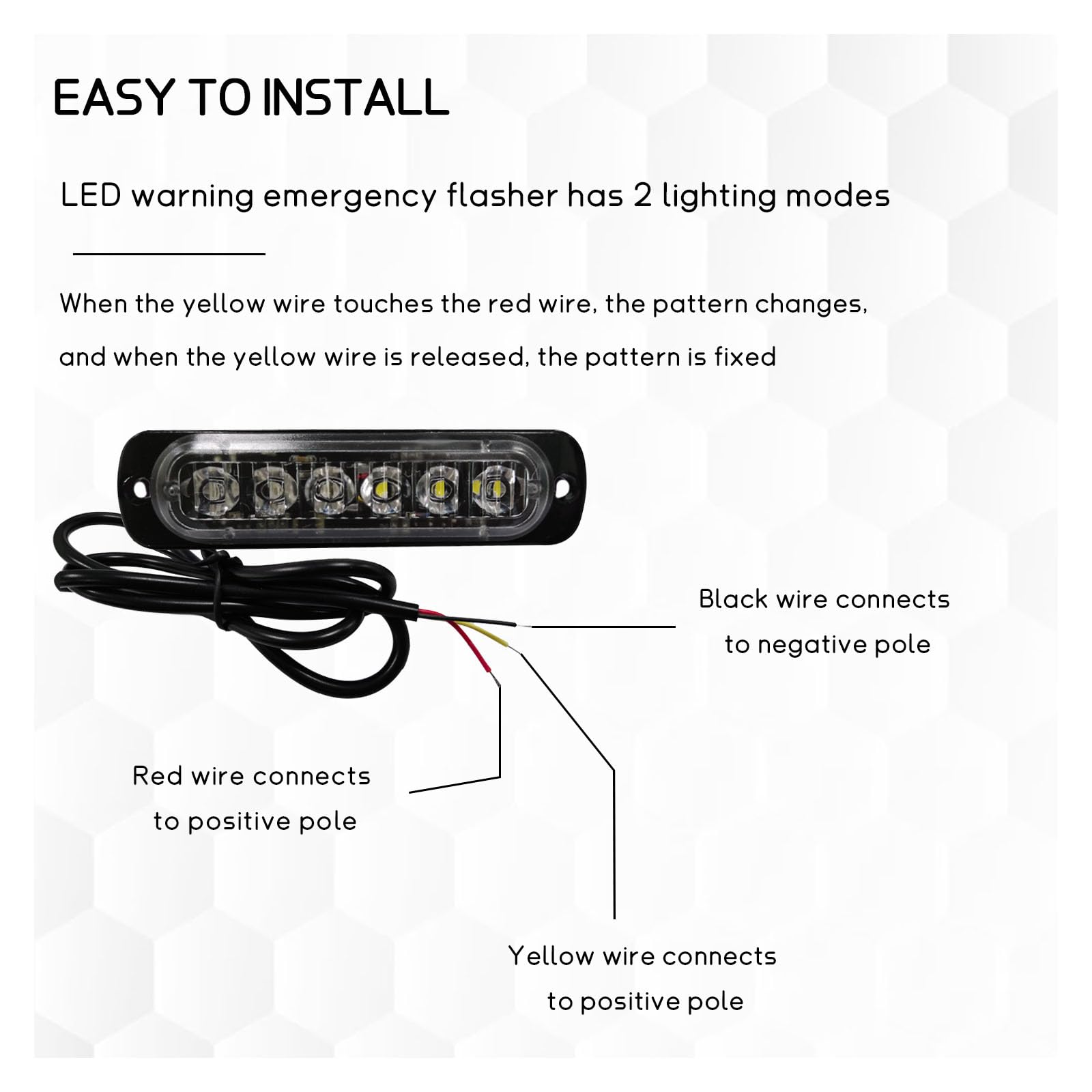 EASY TO INSTALL

LED warning emergency flasher has 2 lighting modes

When the yellow wire touches the red wire, the pattern changes, and when the yellow wire is released, the pattern is fixed

Black wire connects to negative pole

Red wire connects to positive pole

Yellow wire connects to positive pole