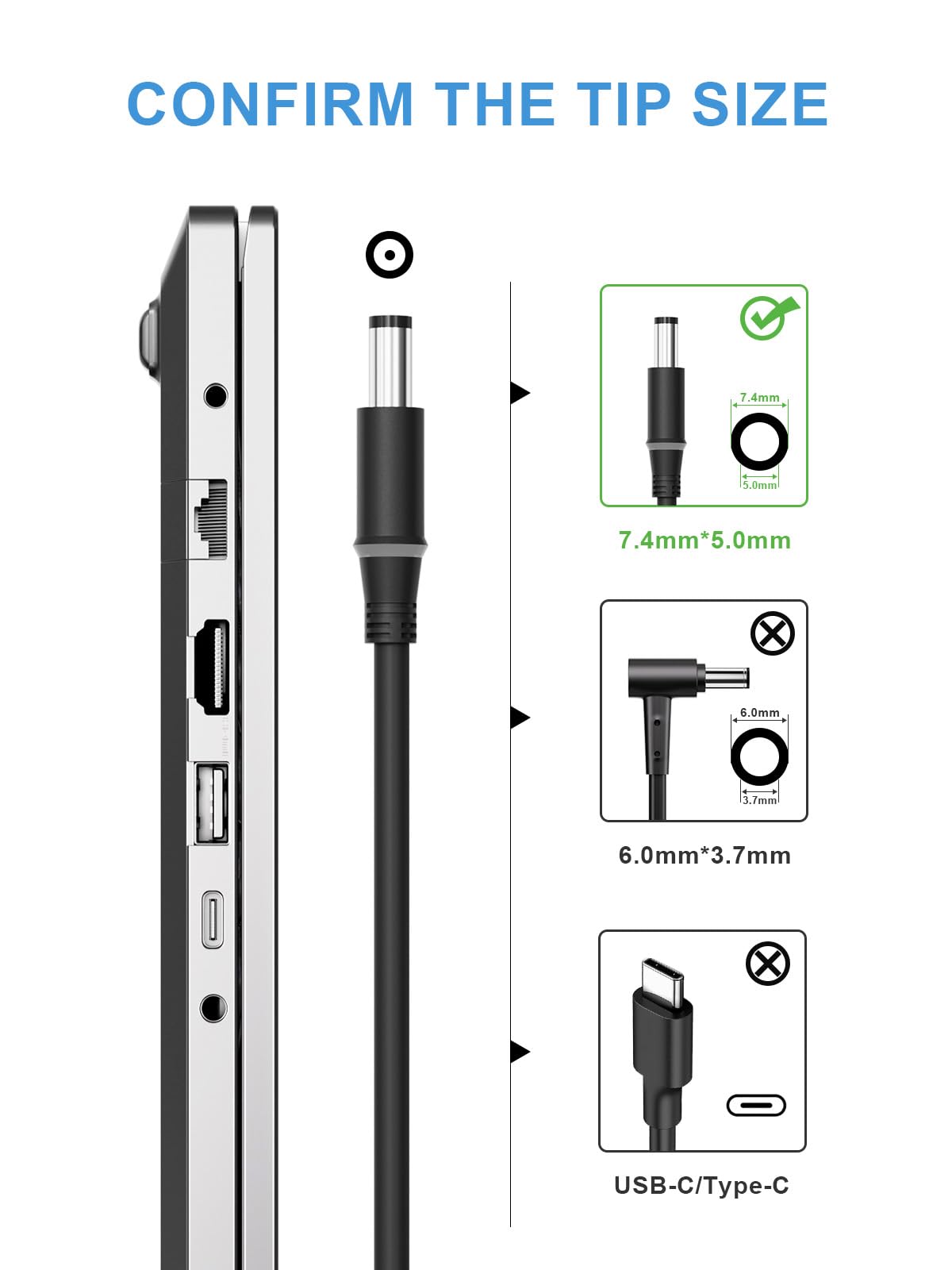 CONFIRM THE TIP SIZE

7.4mm

5.0mm

7.4mm*5.0mm

6.0mm

3.7mm

6.0mm*3.7mm

USB-C/Type-C