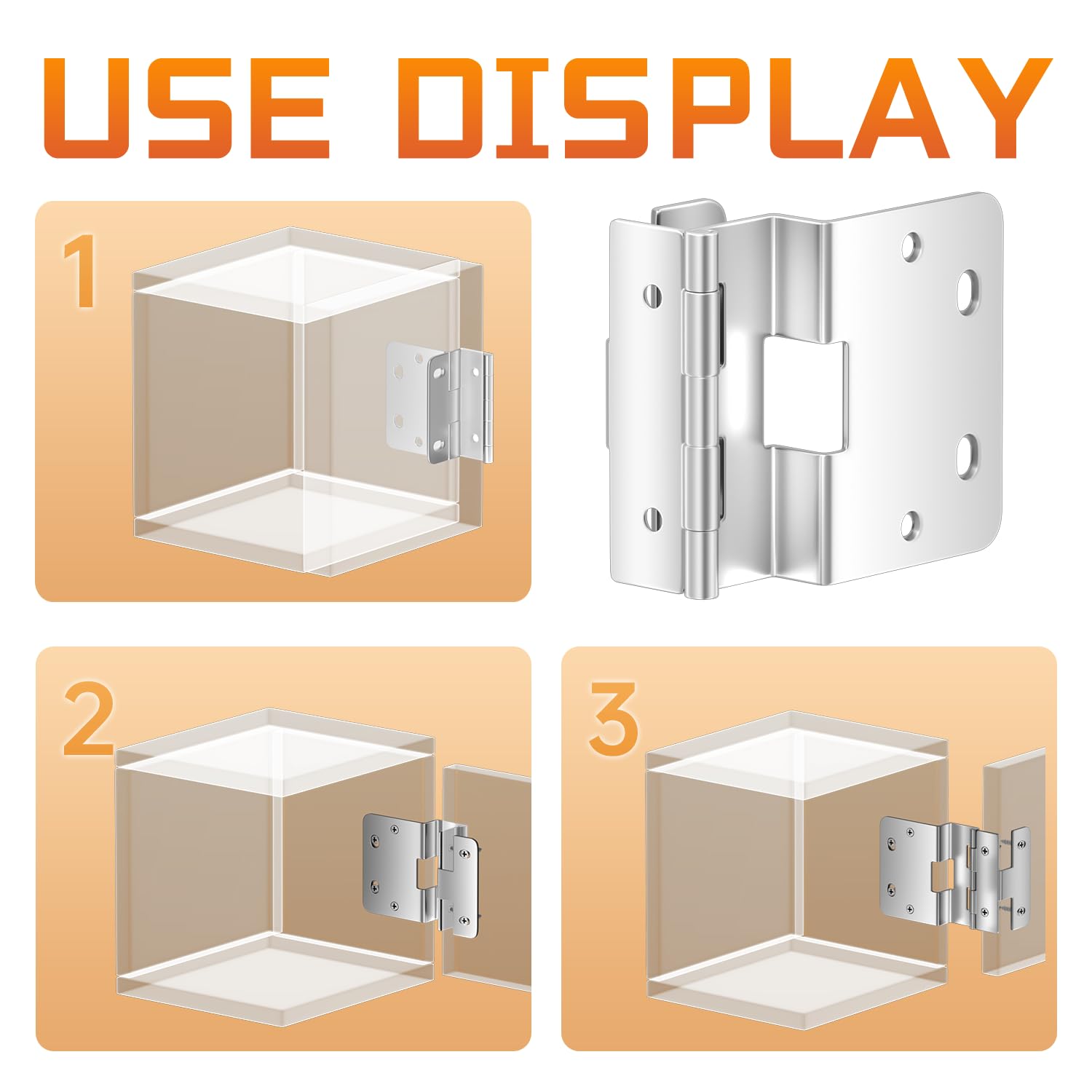 USE DISPLAY

1

2

3