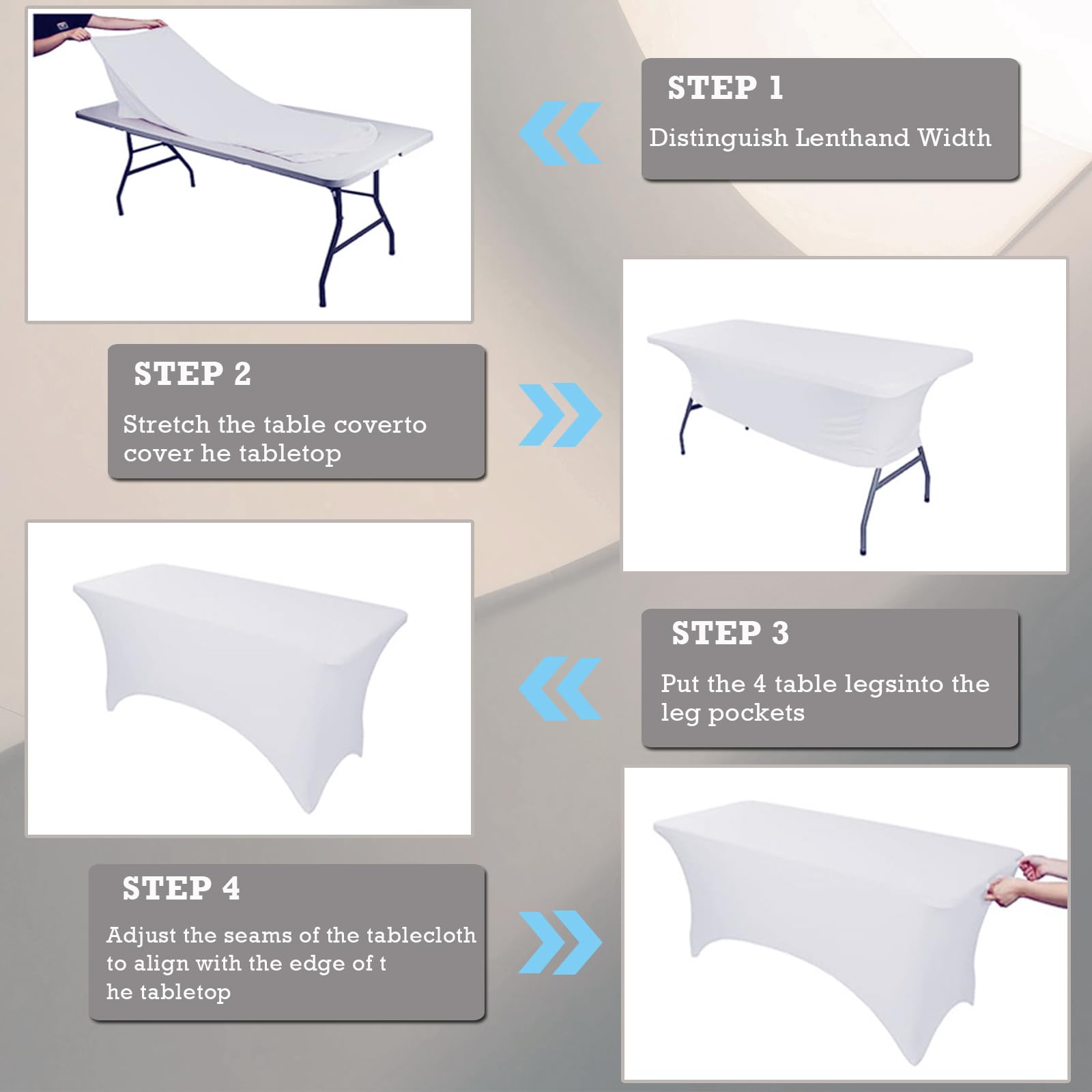 STEP 1
Distinguish Lenthand Width

STEP 2
Stretch the table coverto cover he tabletop

STEP 3
Put the 4 table legsinto the leg pockets

STEP 4
Adjust the seams of the tablecloth to align with the edge of t he tabletop