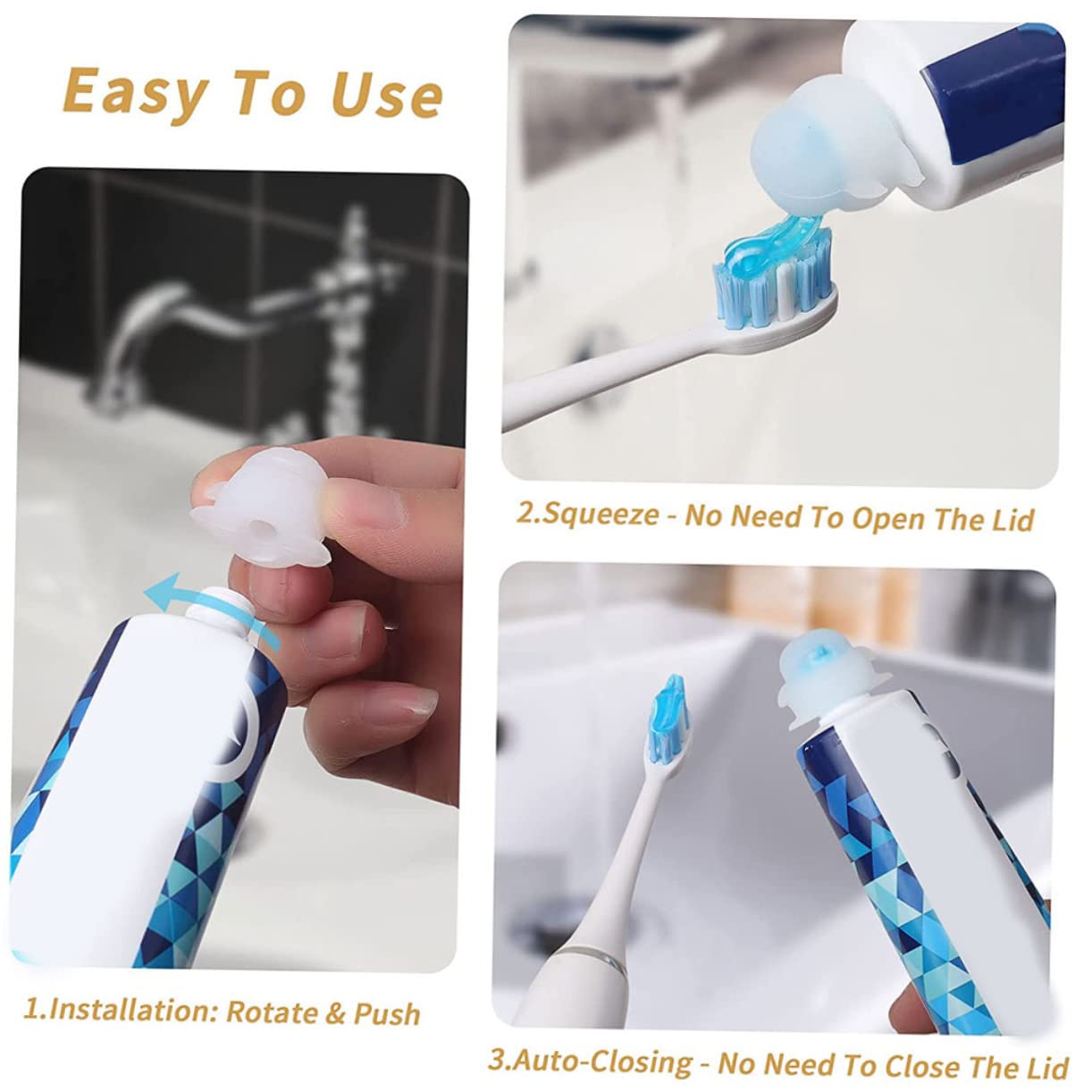 Easy To Use

1.Installation: Rotate & Push

2.Squeeze - No Need To Open The Lid

3.Auto-Closing - No Need To Close The Lid