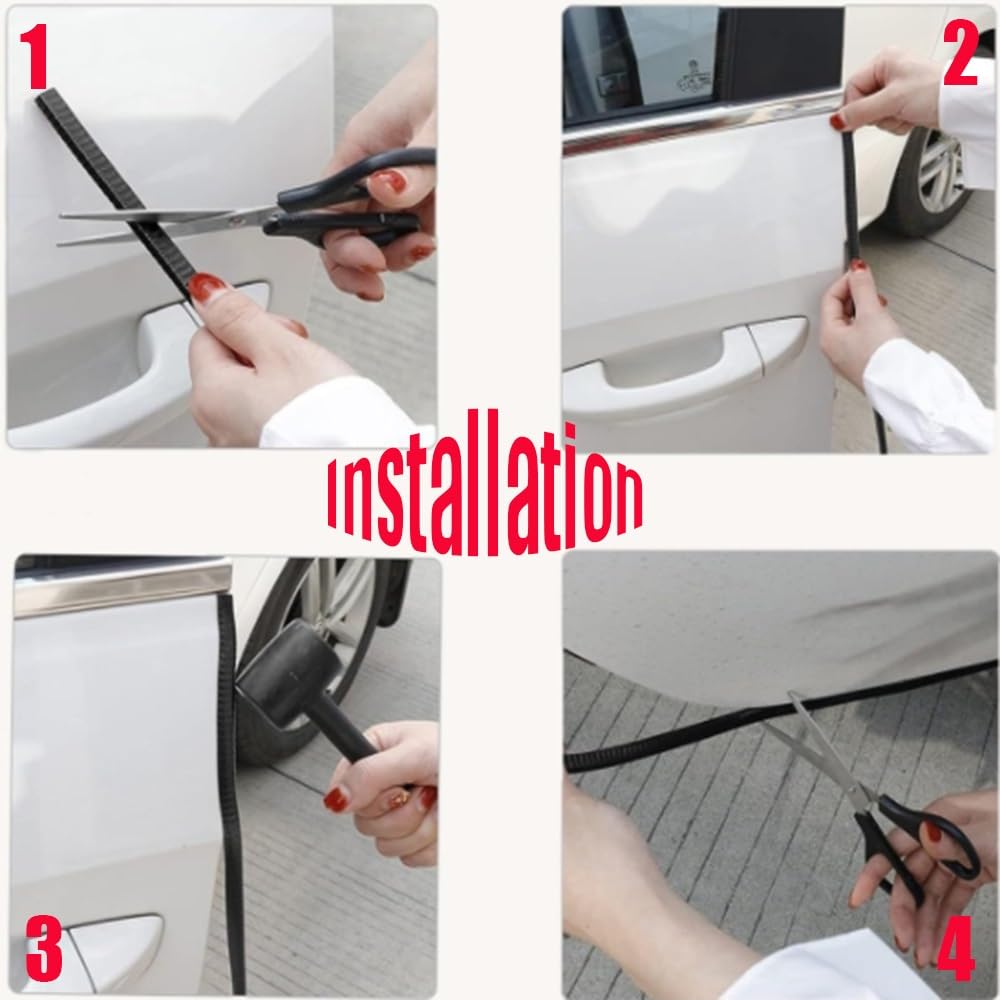 1

2

Installation

3

4