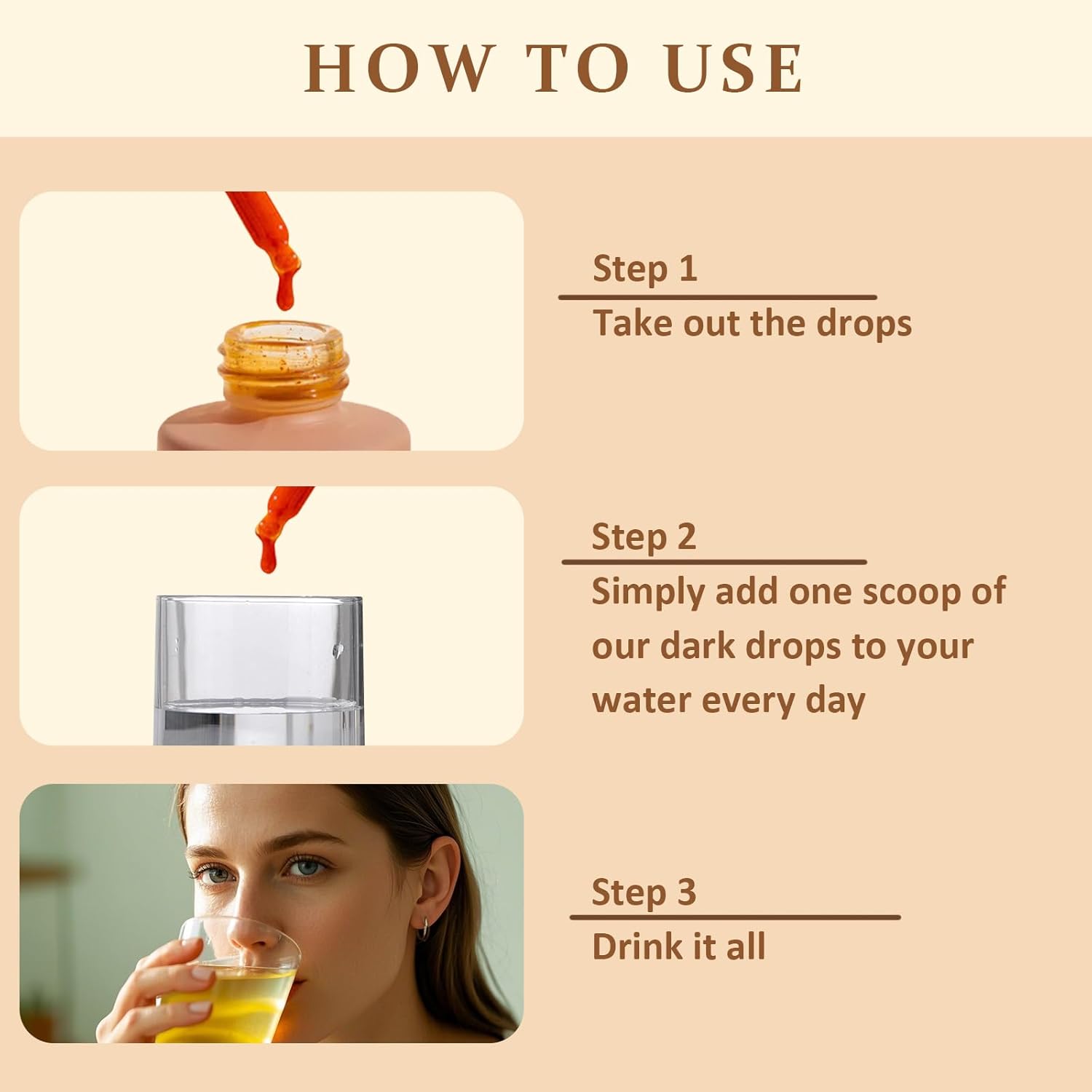 HOW TO USE

Step 1

Take out the drops

Step 2

Simply add one scoop of our dark drops to your water every day

Step 3

Drink it all