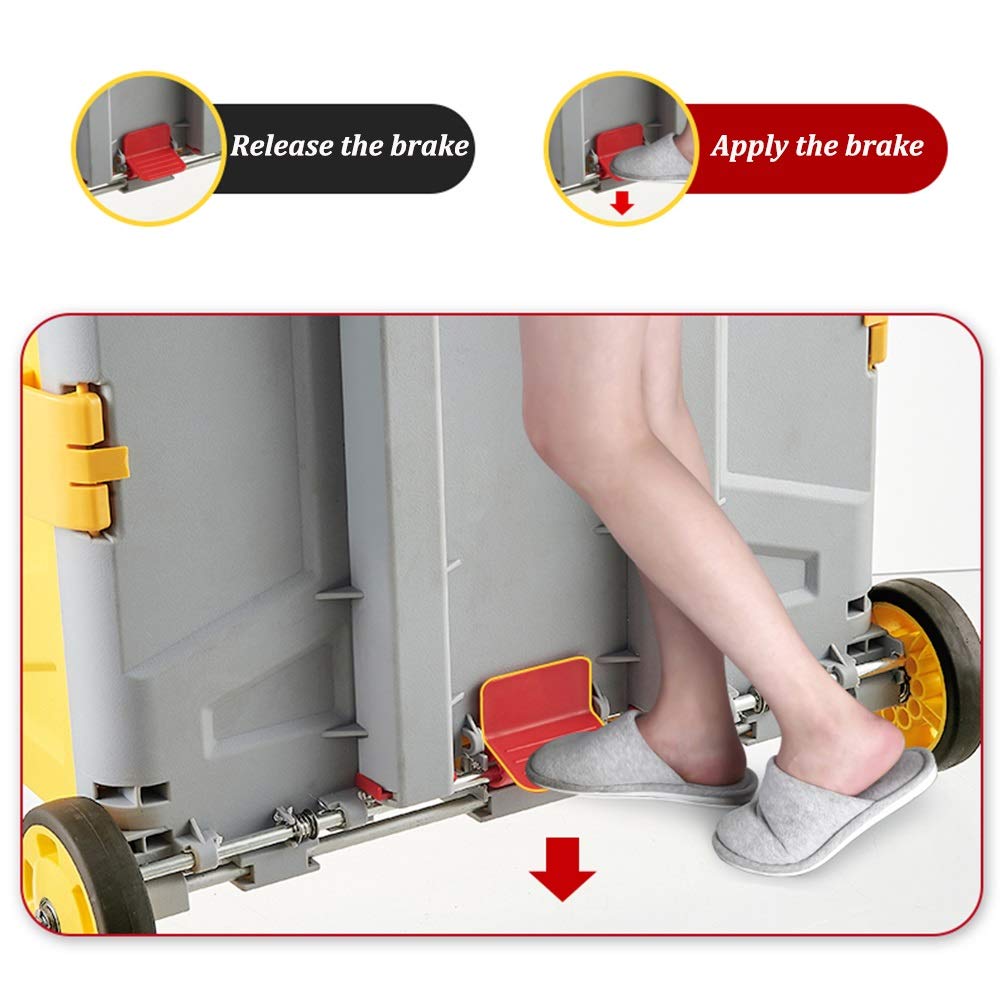 Release the brake

Apply the brake