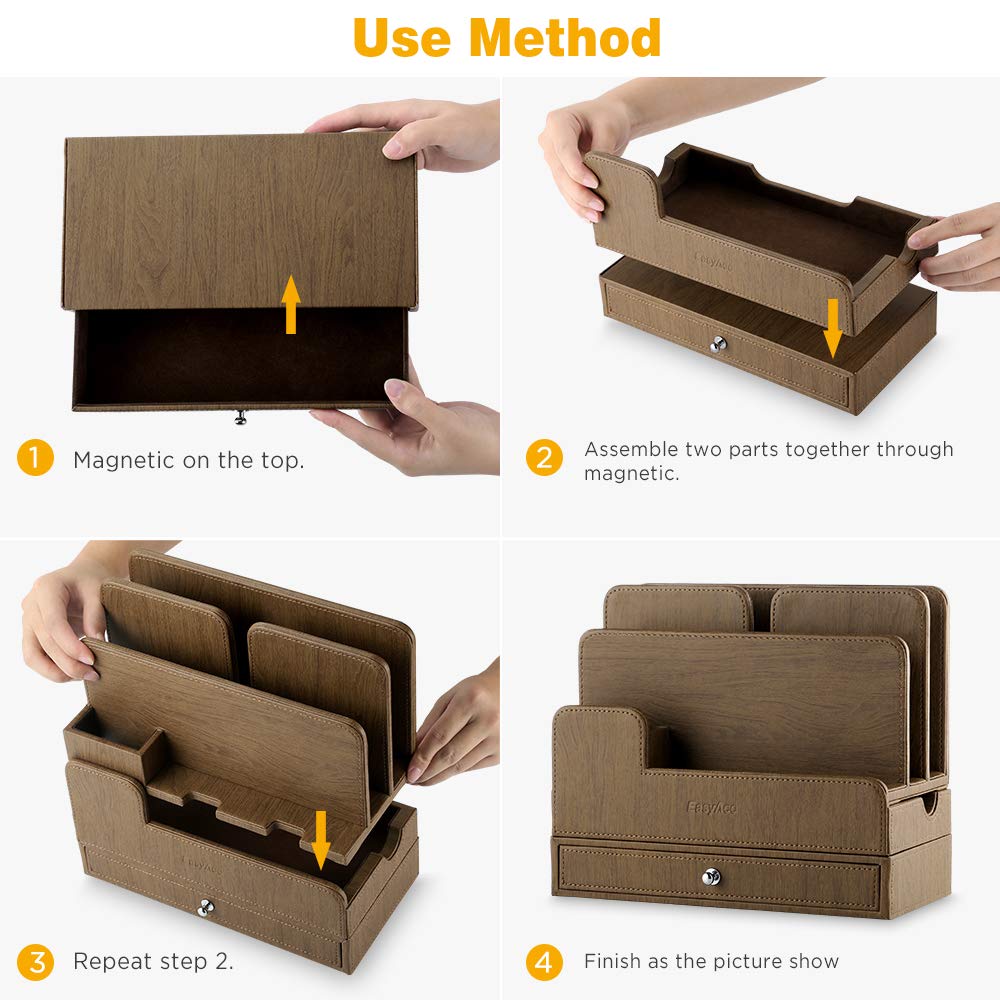 Use Method

1 Magnetic on the top.

EasyAcc

2 Assemble two parts together through magnetic.

EasyAcc

3 Repeat step 2.

EasyAcc

4 Finish as the picture show