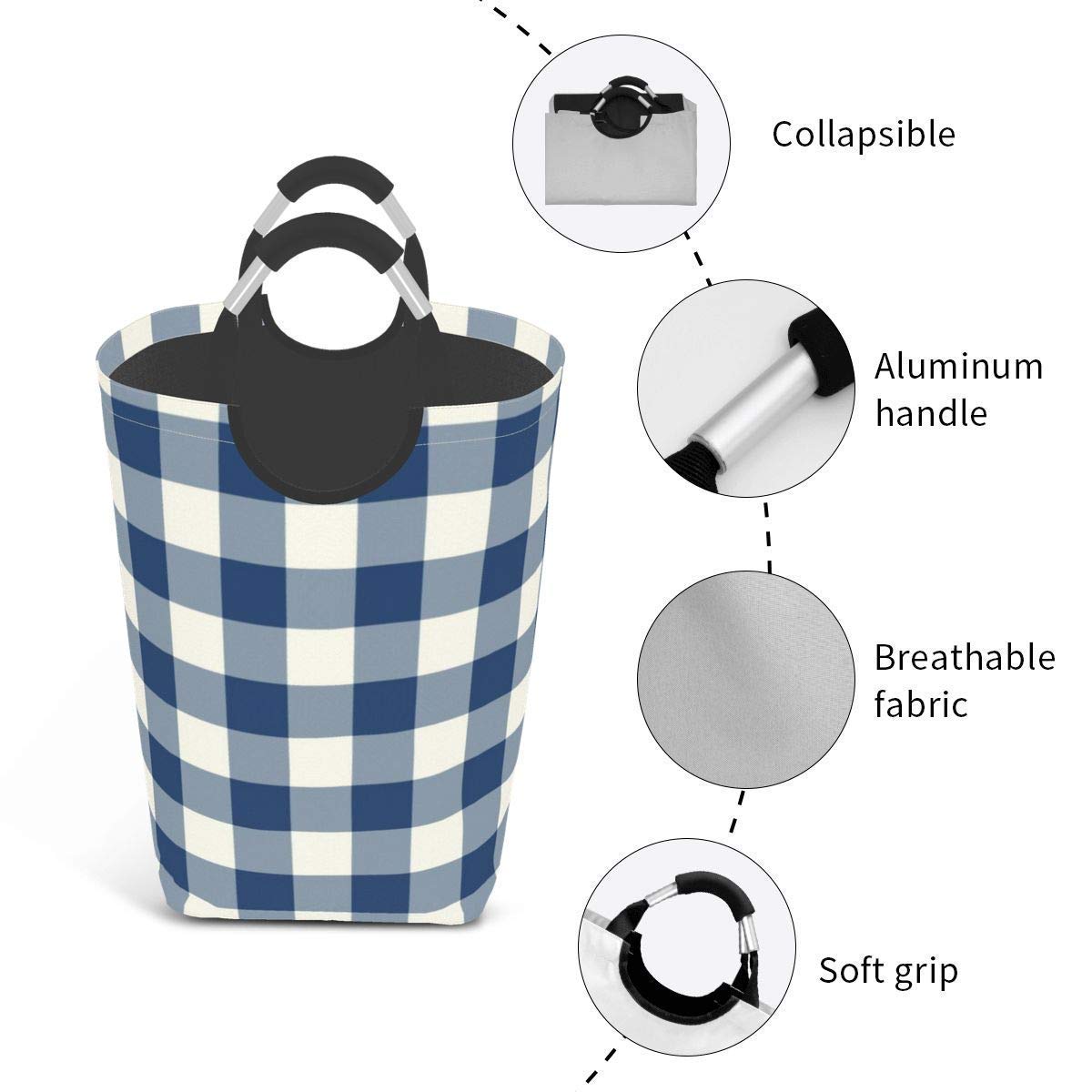 Collapsible

Aluminum handle

Breathable fabric

Soft grip