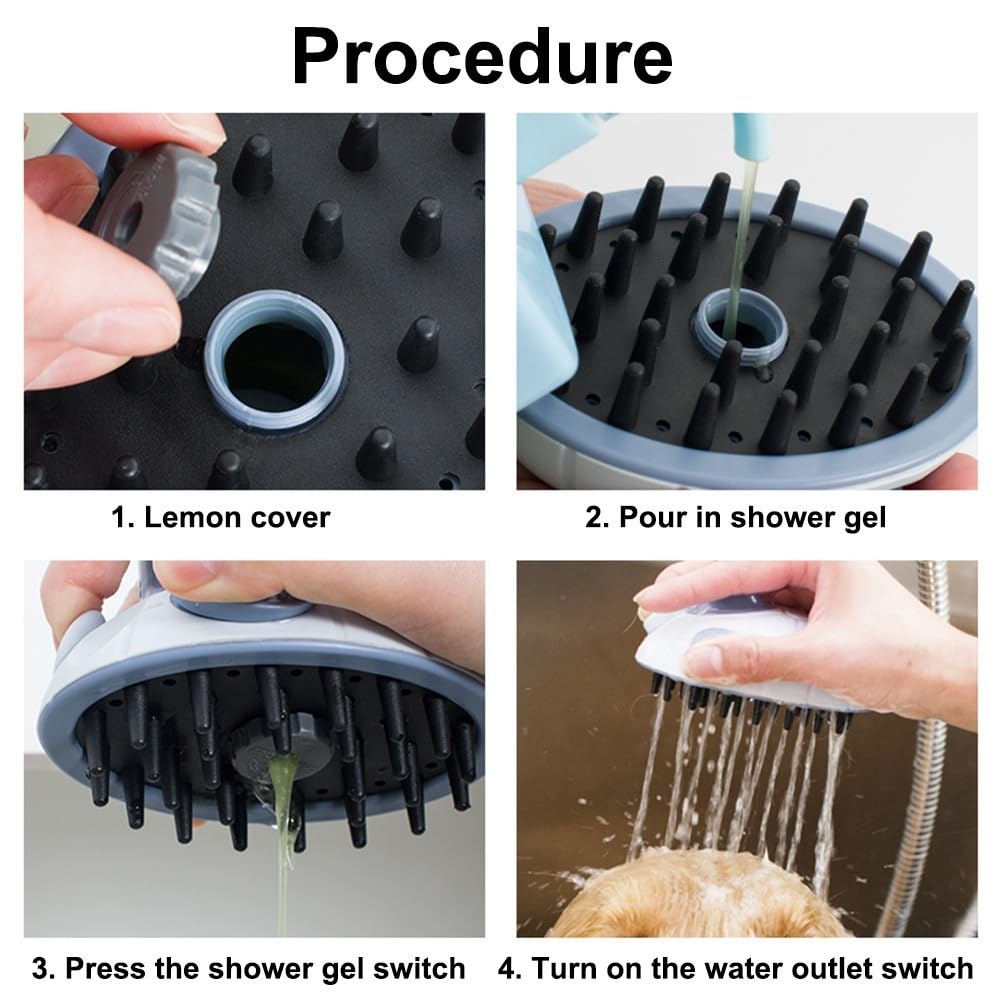 Procedure

1. Lemon cover

2. Pour in shower gel

3. Press the shower gel switch

4. Turn on the water outlet switch