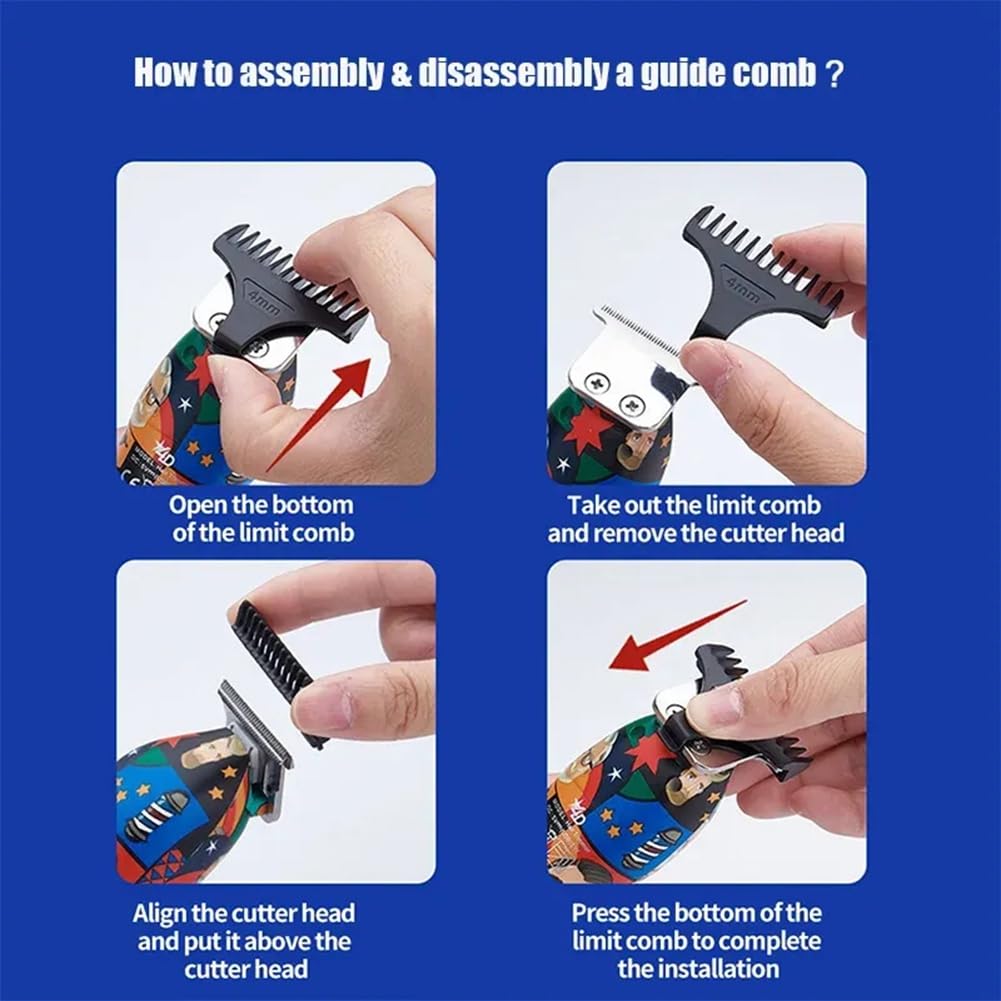 How to assembly & disassembly a guide comb ?

4mm

Open the bottom of the limit comb

4mm

Take out the limit comb and remove the cutter head

Align the cutter head and put it above the cutter head

Press the bottom of the limit comb to complete the installation