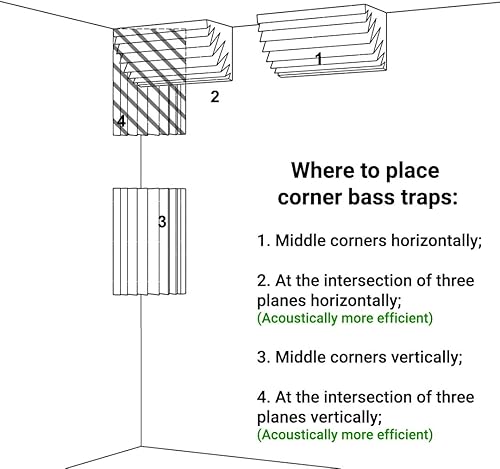 1

2

4

3

Where to place corner bass traps:

1. Middle corners horizontally;

2. At the intersection of three planes horizontally;
(Acoustically more efficient)

3. Middle corners vertically;

4. At the intersection of three planes vertically;
(Acoustically more efficient)