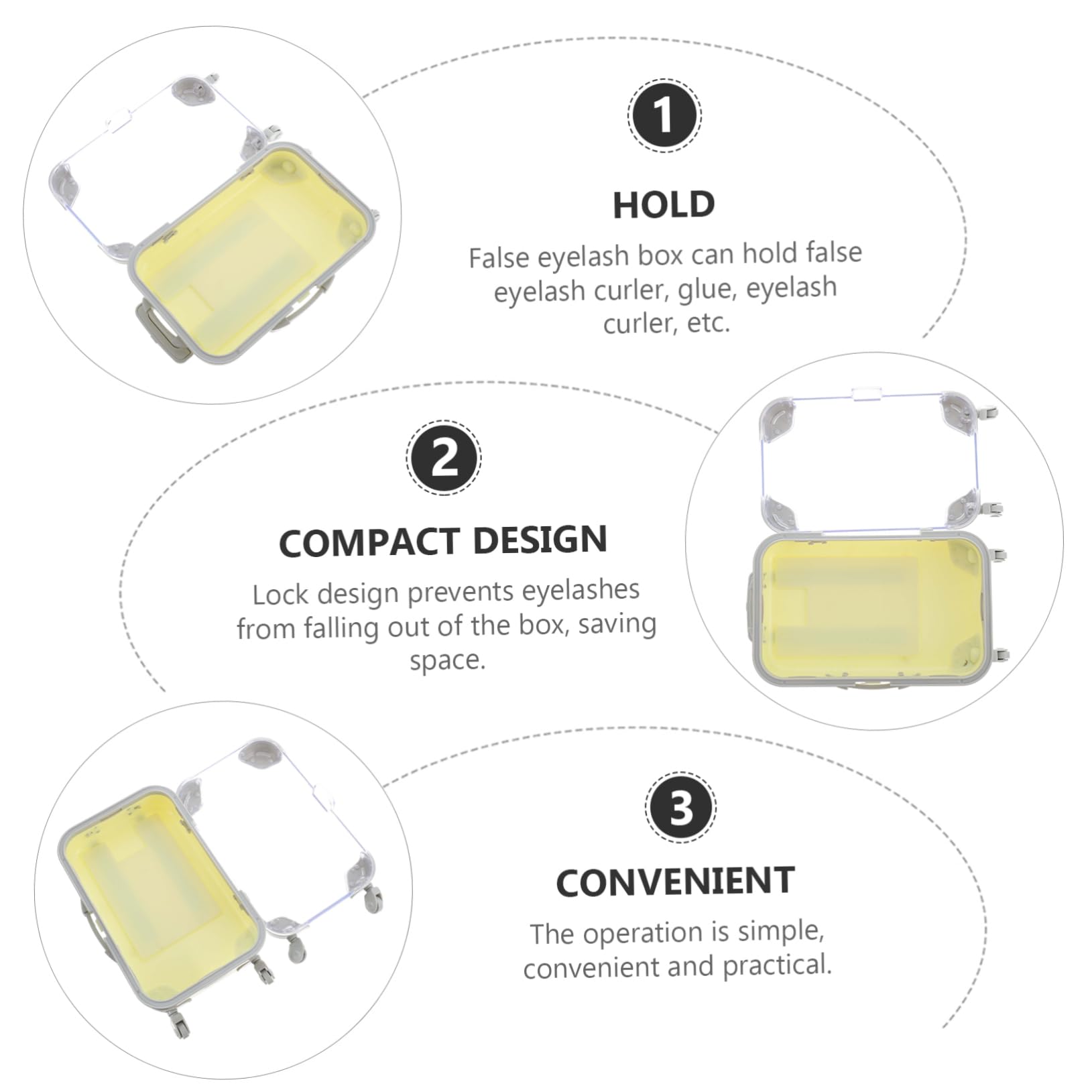 1

HOLD

False eyelash box can hold false eyelash curler, glue, eyelash curler, etc.

2

COMPACT DESIGN

Lock design prevents eyelashes from falling out of the box, saving space.

3

CONVENIENT

The operation is simple, convenient and practical.