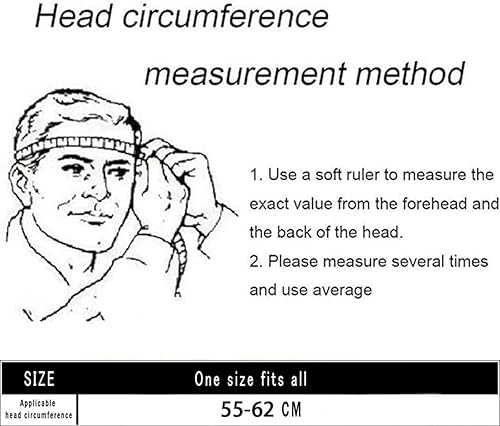 Head circumference

measurement method

1. Use a soft ruler to measure the exact value from the forehead and the back of the head.
2. Please measure several times and use average

| SIZE | One size fits all |
|---|---|
| Applicable head circumference | 55-62 CM |