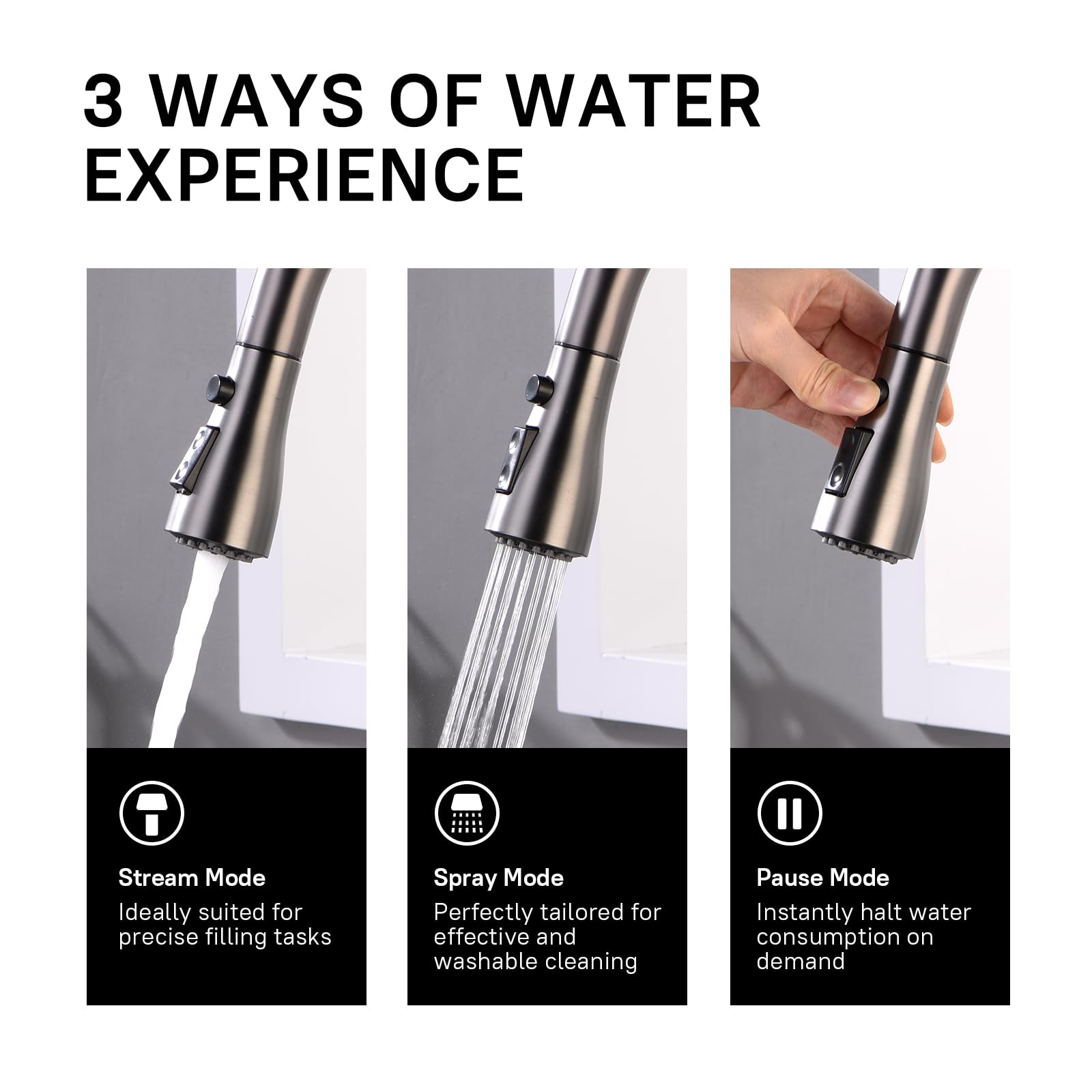 3 WAYS OF WATER EXPERIENCE

Stream Mode
Ideally suited for precise filling tasks

Spray Mode
Perfectly tailored for effective and washable cleaning

Pause Mode
Instantly halt water consumption on demand