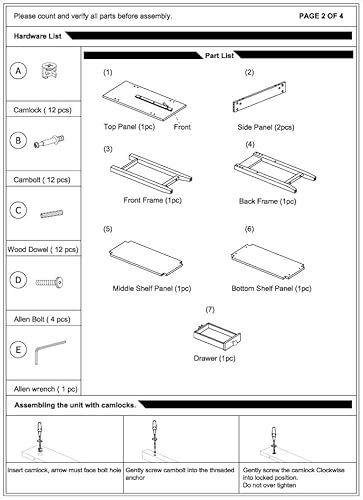 Please count and verify all parts before assembly.

PAGE 2 OF 4

Hardware List

A

Camlock ( 12 pcs)

B

Cambolt ( 12 pcs)

C

Wood Dowel ( 12 pcs)

D

Allen Bolt ( 4 pcs)

E

Allen wrench ( 1 pc)

Part List

(1)

Top Panel (1pc)

Front

(2)

Side Panel (2pcs)

(3)

Front Frame (1pc)

(4)

Back Frame (1pc)

(5)

Middle Shelf Panel (1pc)

(6)

Bottom Shelf Panel (1pc)

(7)

Drawer (1pc)

Assembling the unit with camlocks.

Insert camlock, arrow must face bolt hole

Gently screw cambolt into the threaded anchor

Gently screw the camlock Clockwise into locked position.
Do not over tighten