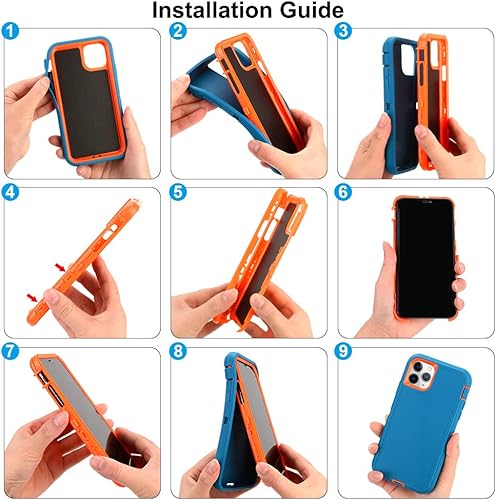 Installation Guide

1

2

3

4

5

6

7

8

9