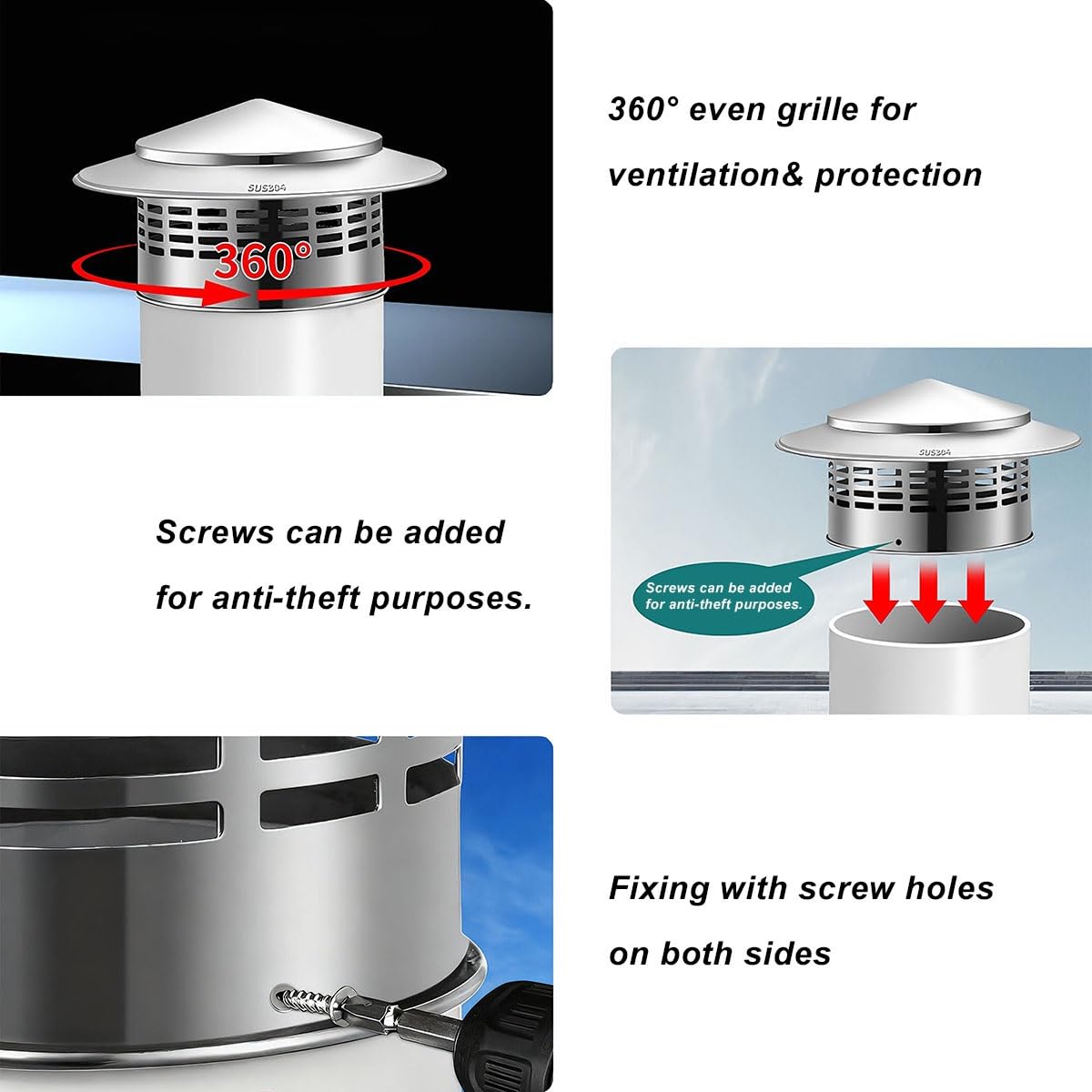 SUS304

360°

360° even grille for ventilation& protection

Screws can be added for anti-theft purposes.

SUS304

Screws can be added for anti-theft purposes.

Fixing with screw holes on both sides