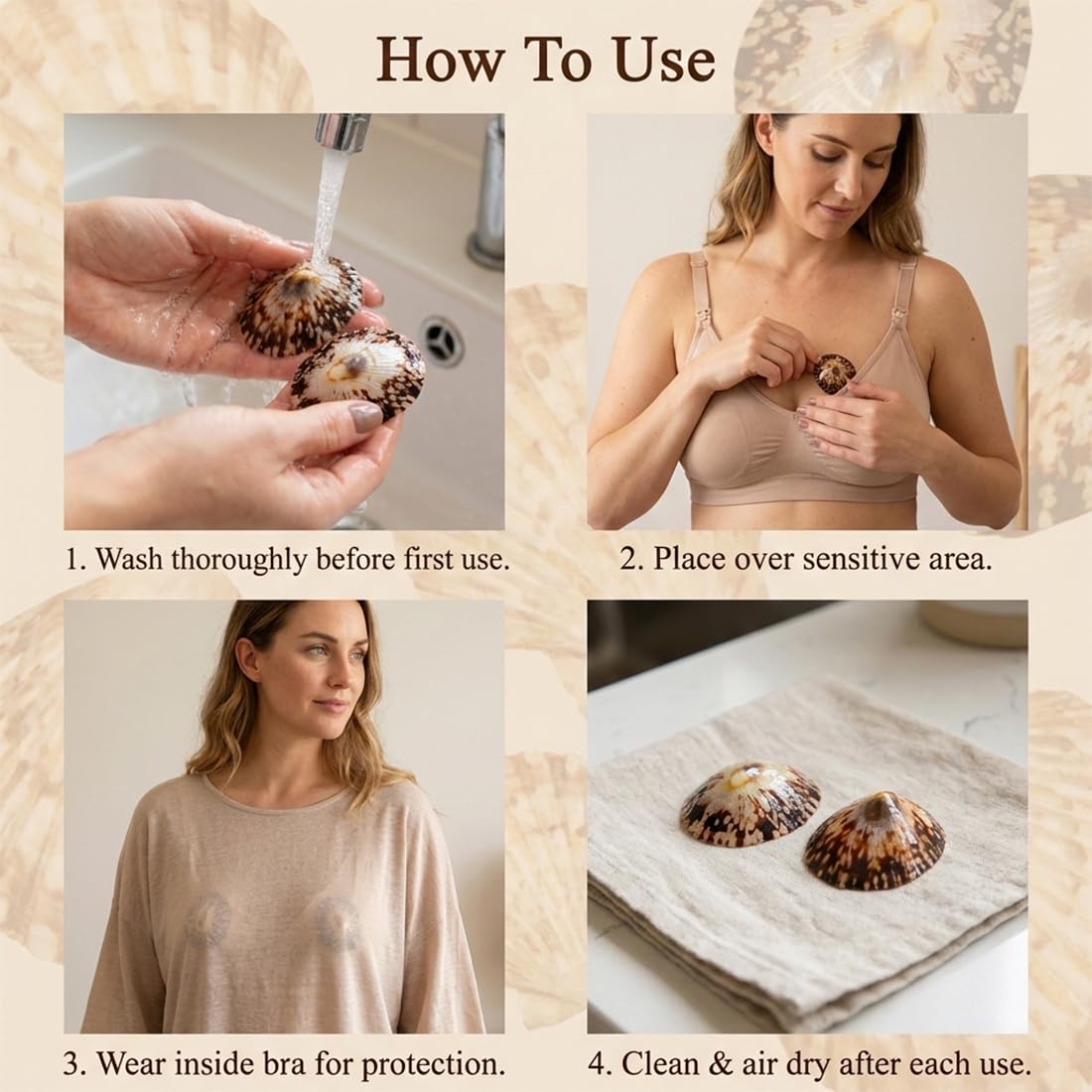 How To Use

1. Wash thoroughly before first use.

2. Place over sensitive area.

3. Wear inside bra for protection.

4. Clean & air dry after each use.