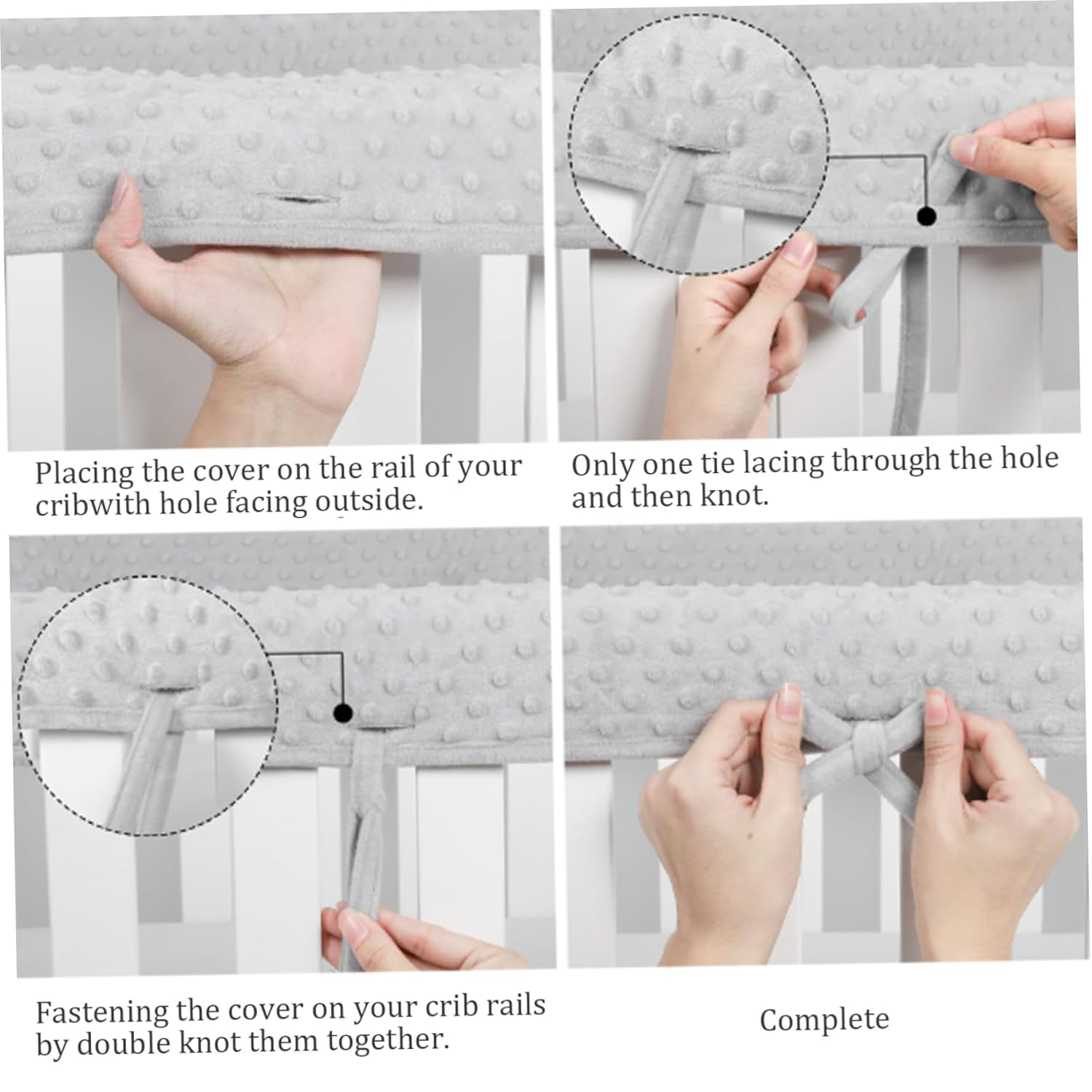 Placing the cover on the rail of your cribwith hole facing outside.

Only one tie lacing through the hole and then knot.

Fastening the cover on your crib rails by double knot them together.

Complete