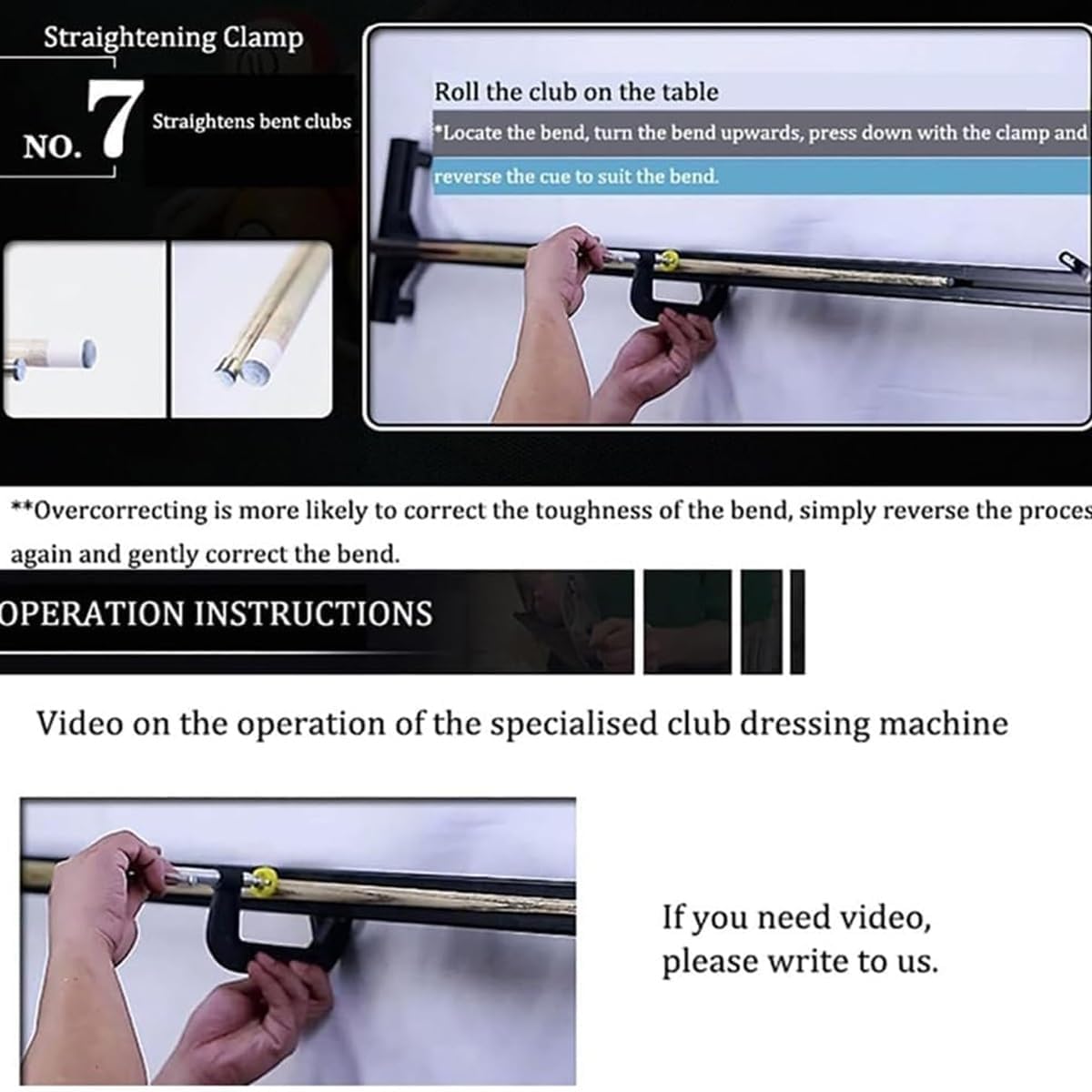 Straightening Clamp

NO. 7 Straightens bent clubs

Roll the club on the table

*Locate the bend, turn the bend upwards, press down with the clamp and reverse the cue to suit the bend.

**Overcorrecting is more likely to correct the toughness of the bend, simply reverse the proces again and gently correct the bend.

OPERATION INSTRUCTIONS

Video on the operation of the specialised club dressing machine

If you need video, please write to us.