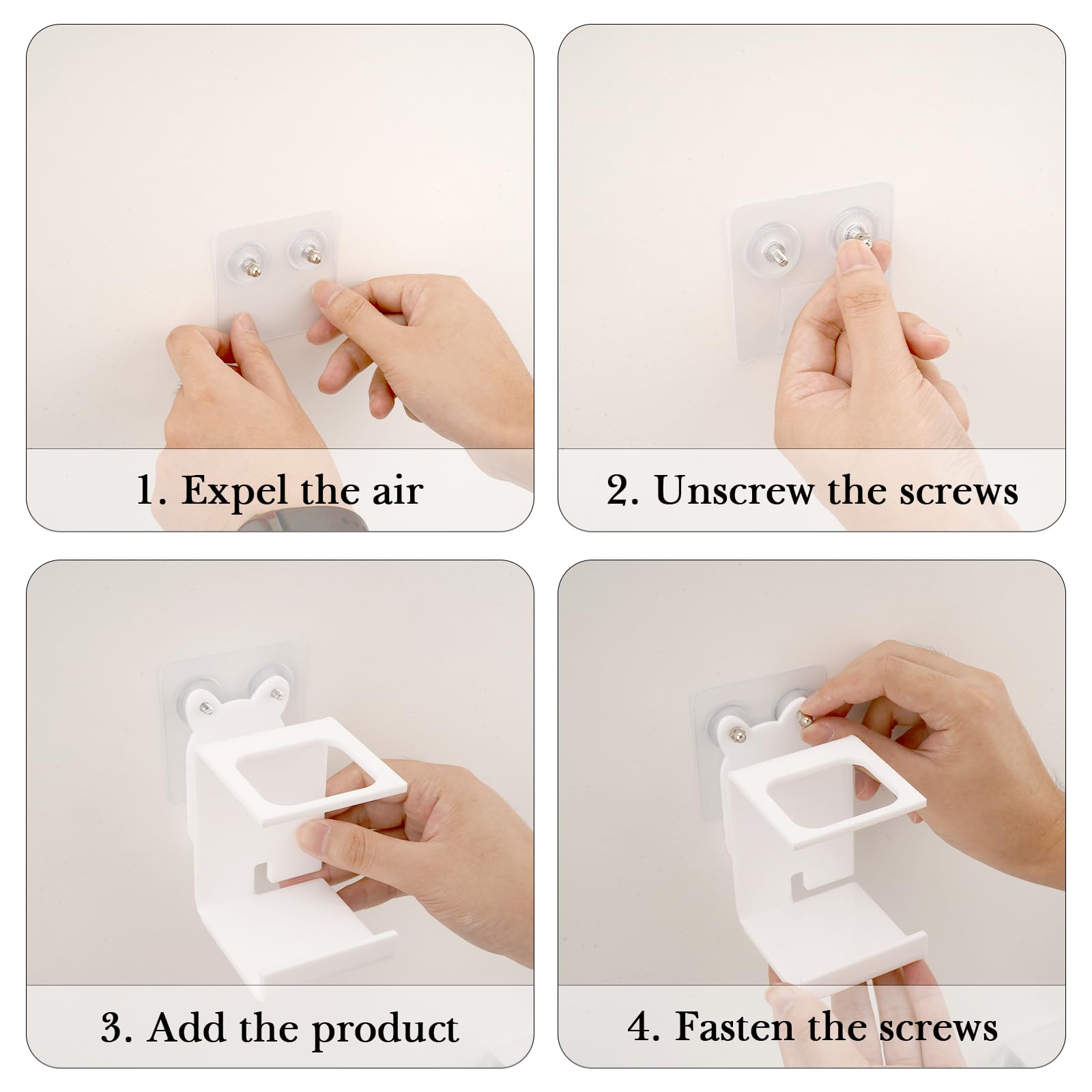 1. Expel the air

2. Unscrew the screws

3. Add the product

4. Fasten the screws