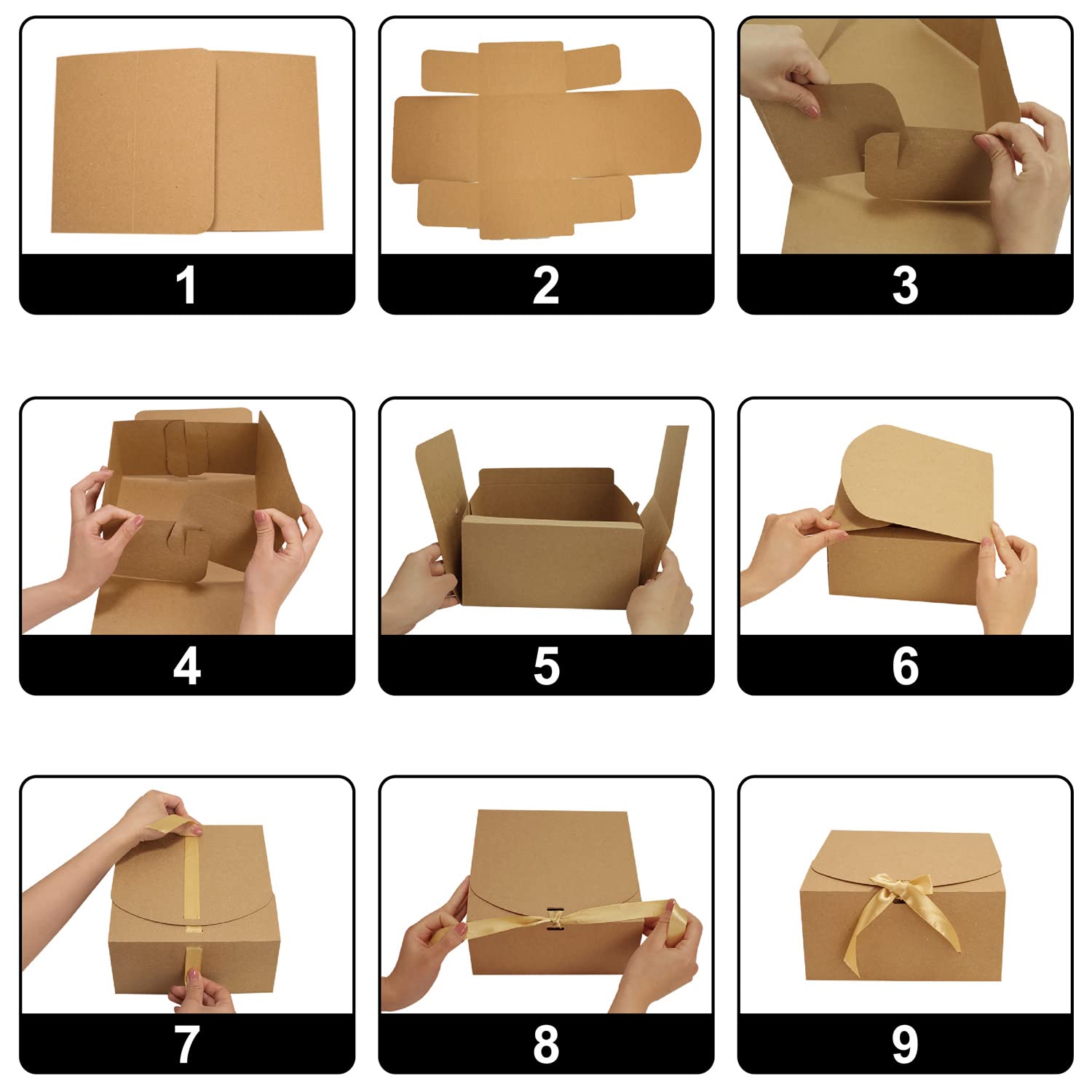 1

2

3

4

5

6

7

8

9