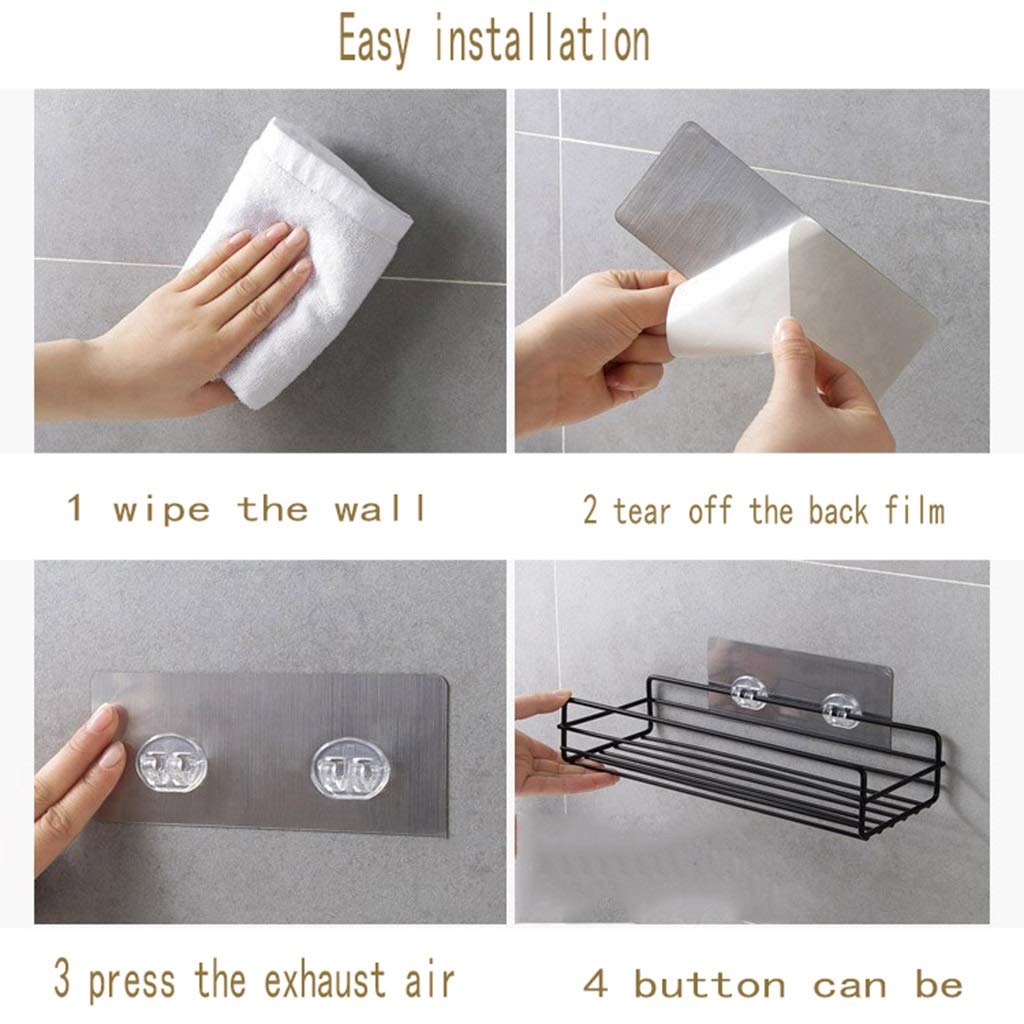 Easy installation

1 wipe the wall

2 tear off the back film

3 press the exhaust air

4 button can be