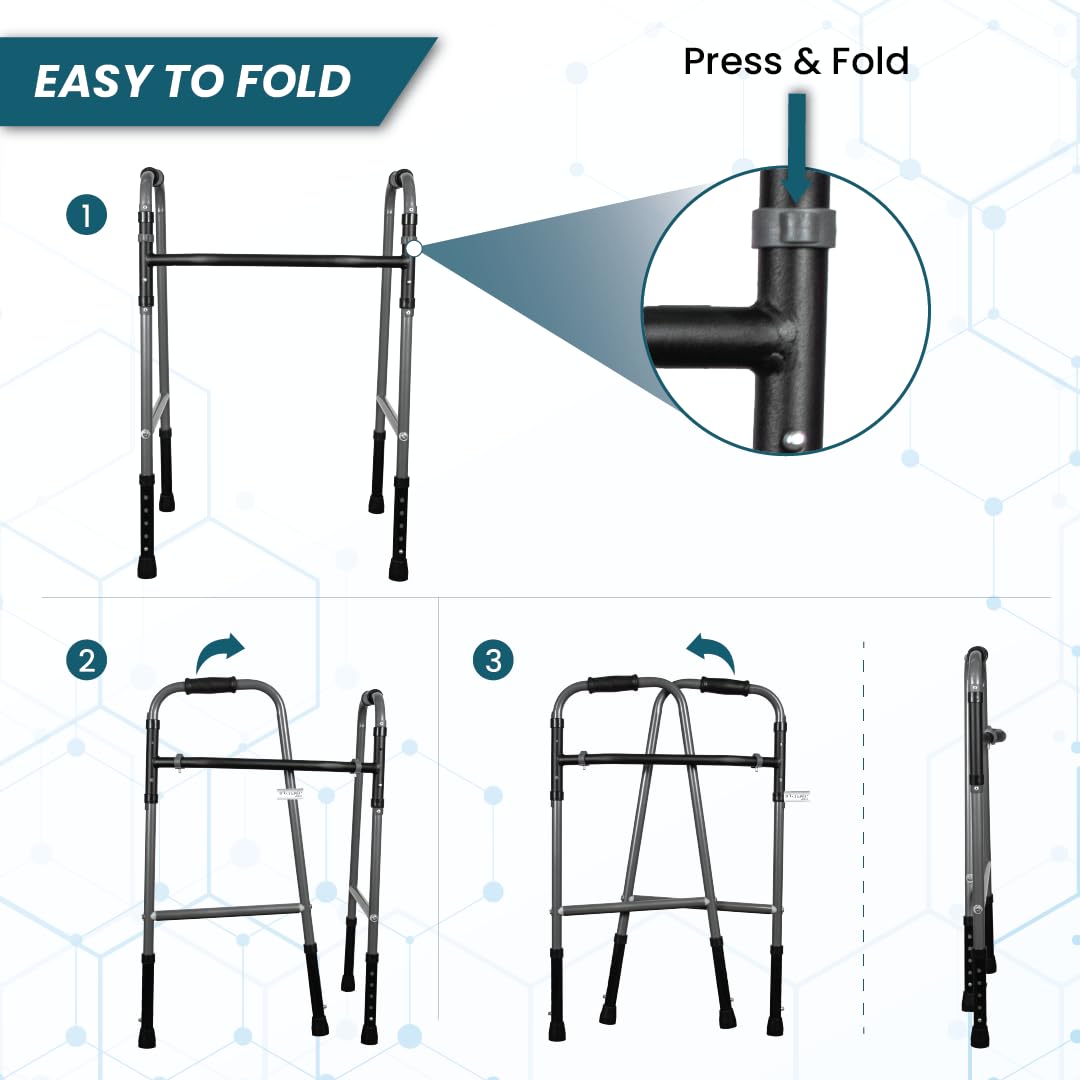 EASY TO FOLD

Press & Fold

1

2

3