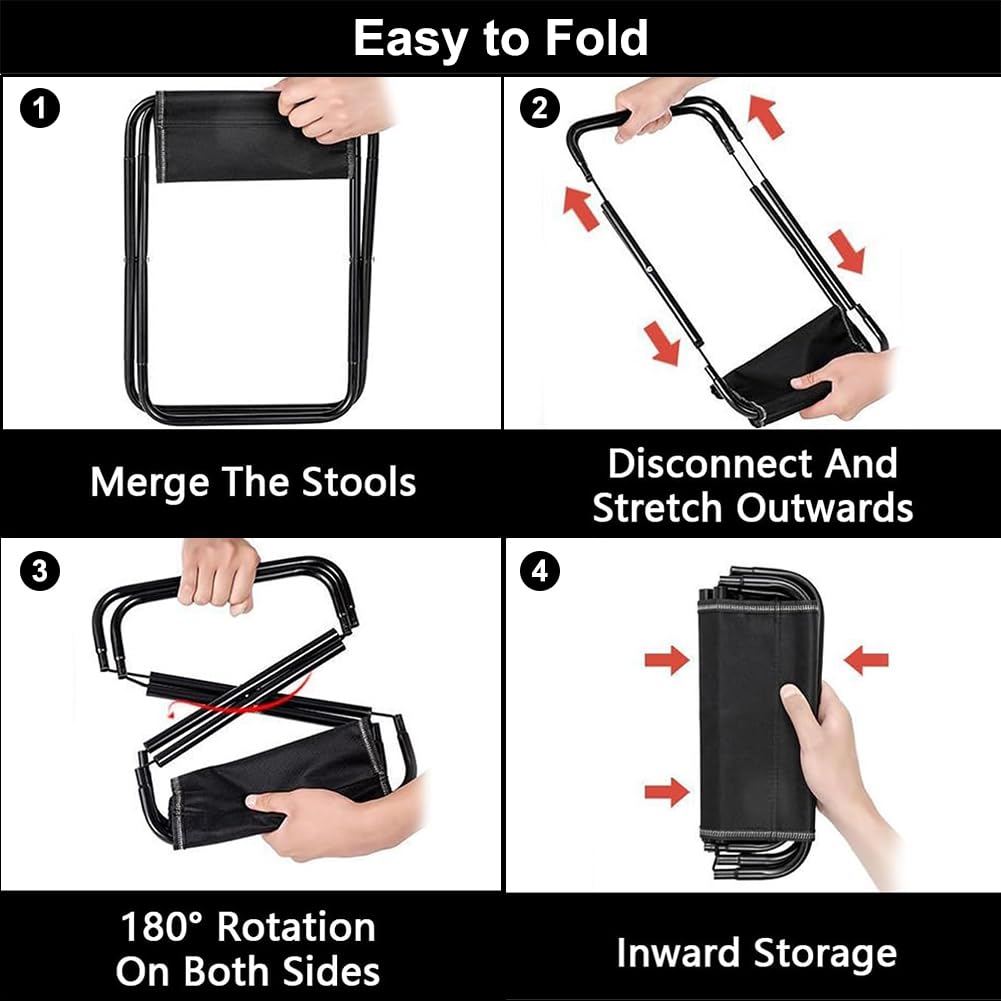 Easy to Fold

1

Merge The Stools

2

Disconnect And Stretch Outwards

3

180° Rotation On Both Sides

4

Inward Storage