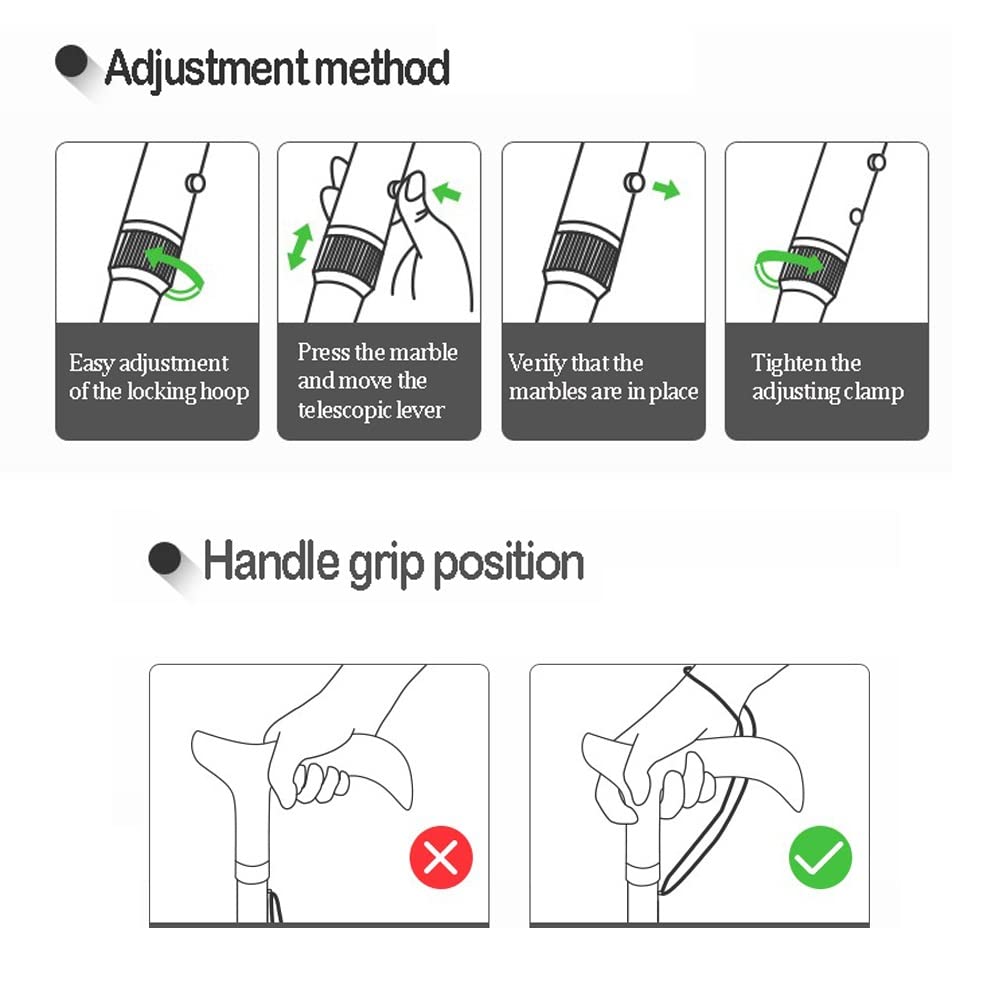 Adjustment method

Easy adjustment of the locking hoop

Press the marble and move the telescopic lever

Verify that the marbles are in place

Tighten the adjusting clamp

Handle grip position