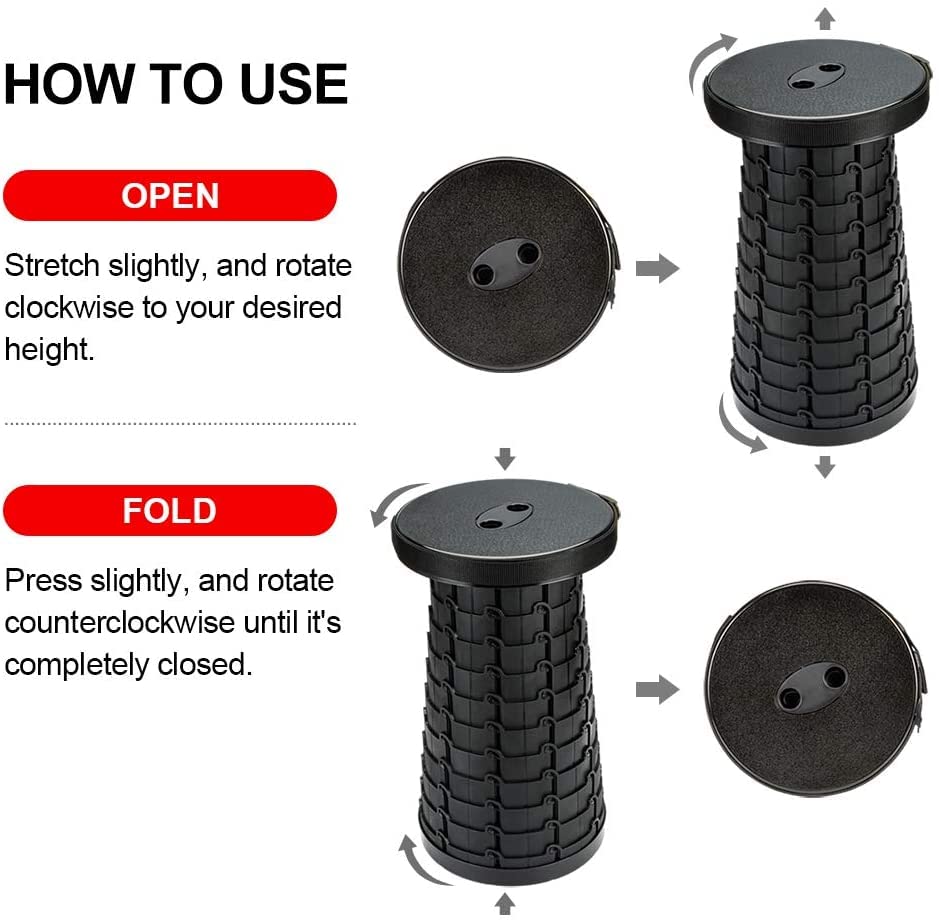 HOW TO USE

OPEN

Stretch slightly, and rotate clockwise to your desired height.

FOLD

Press slightly, and rotate counterclockwise until it's completely closed.