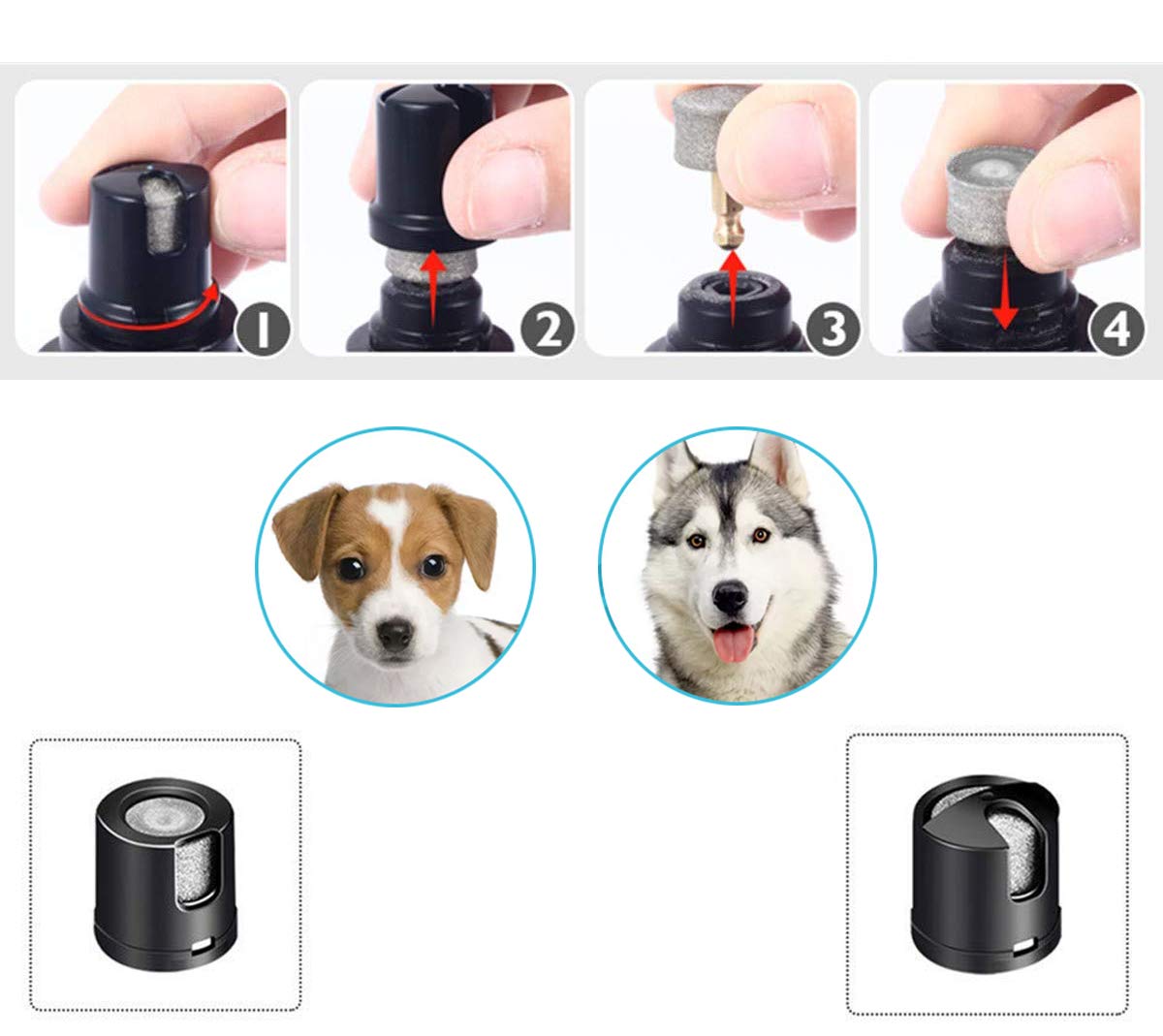 1
2
3
4