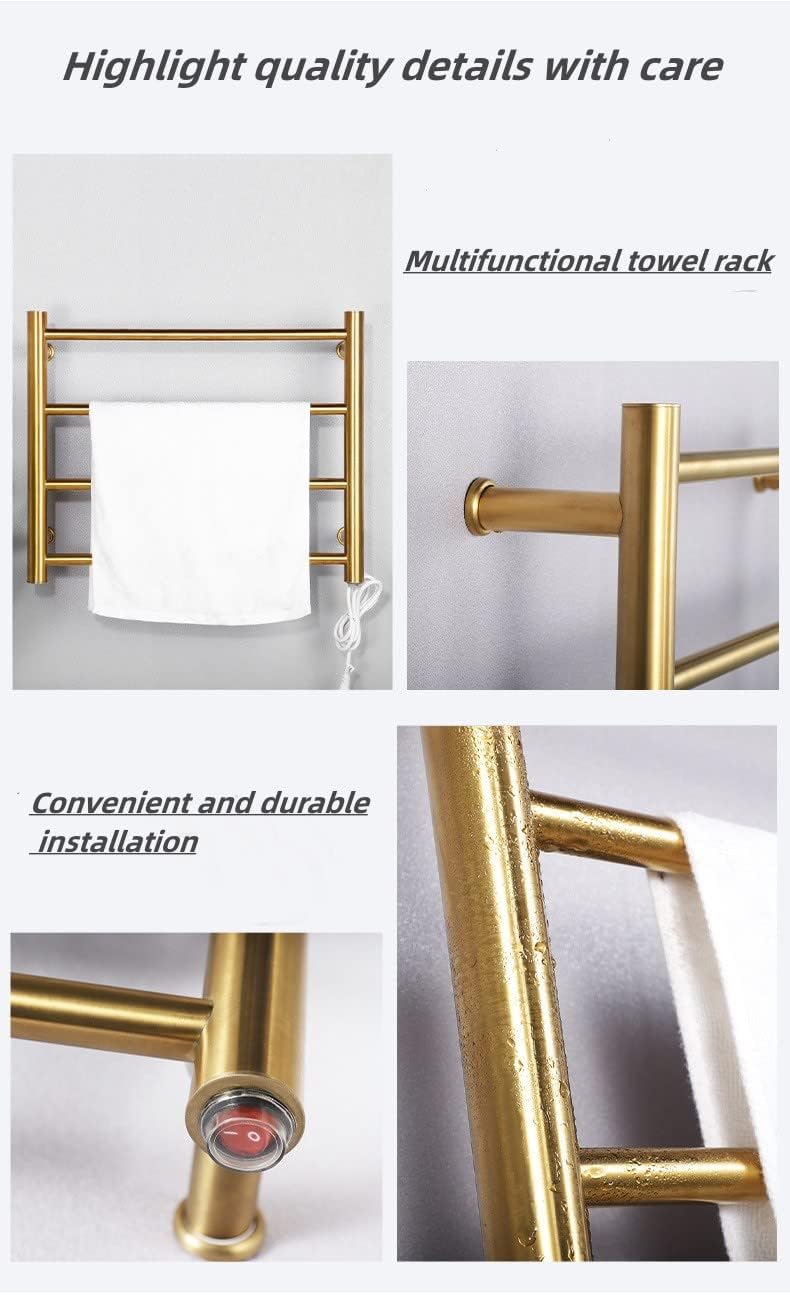 Highlight quality details with care

Multifunctional towel rack

Convenient and durable installation