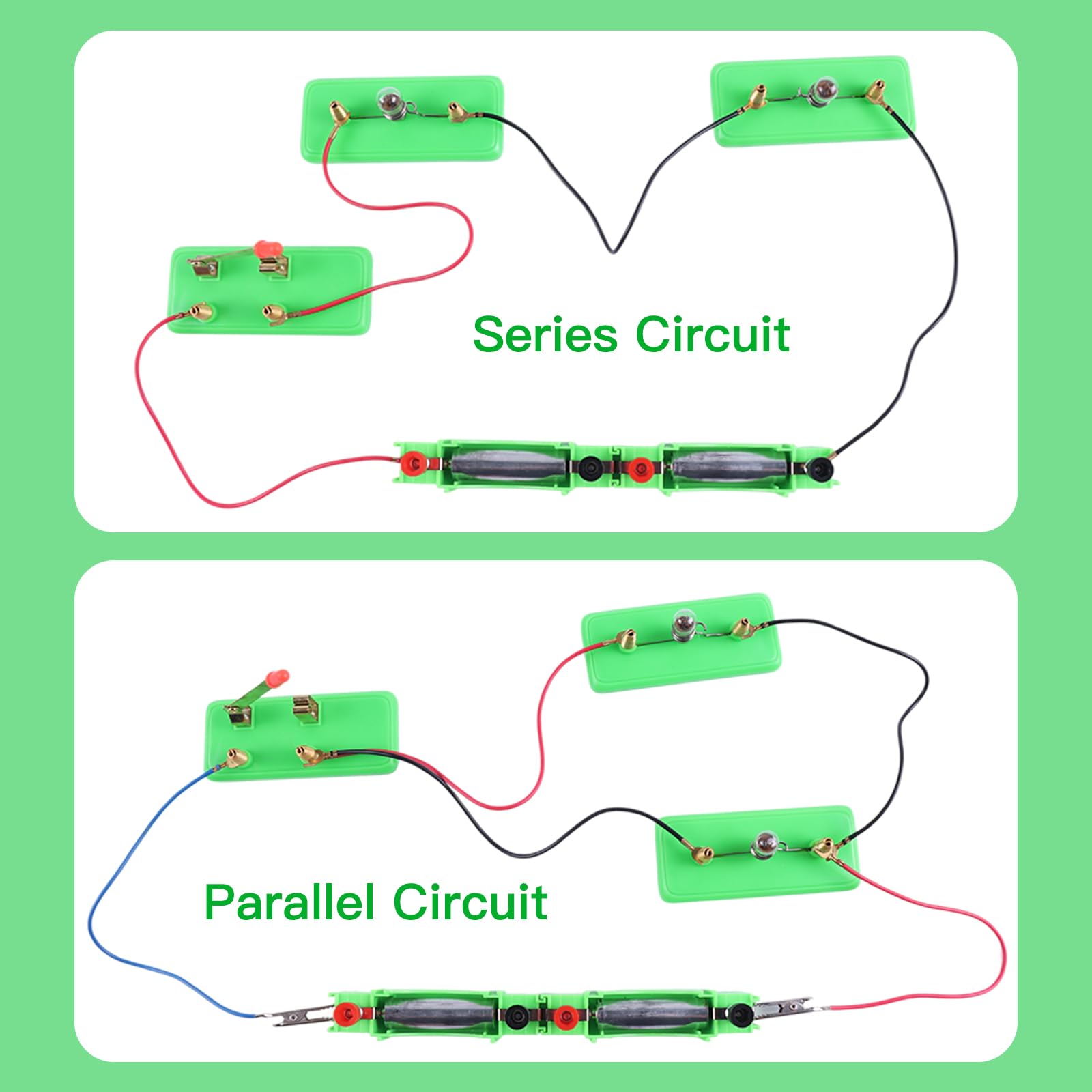 Series Circuit

Parallel Circuit