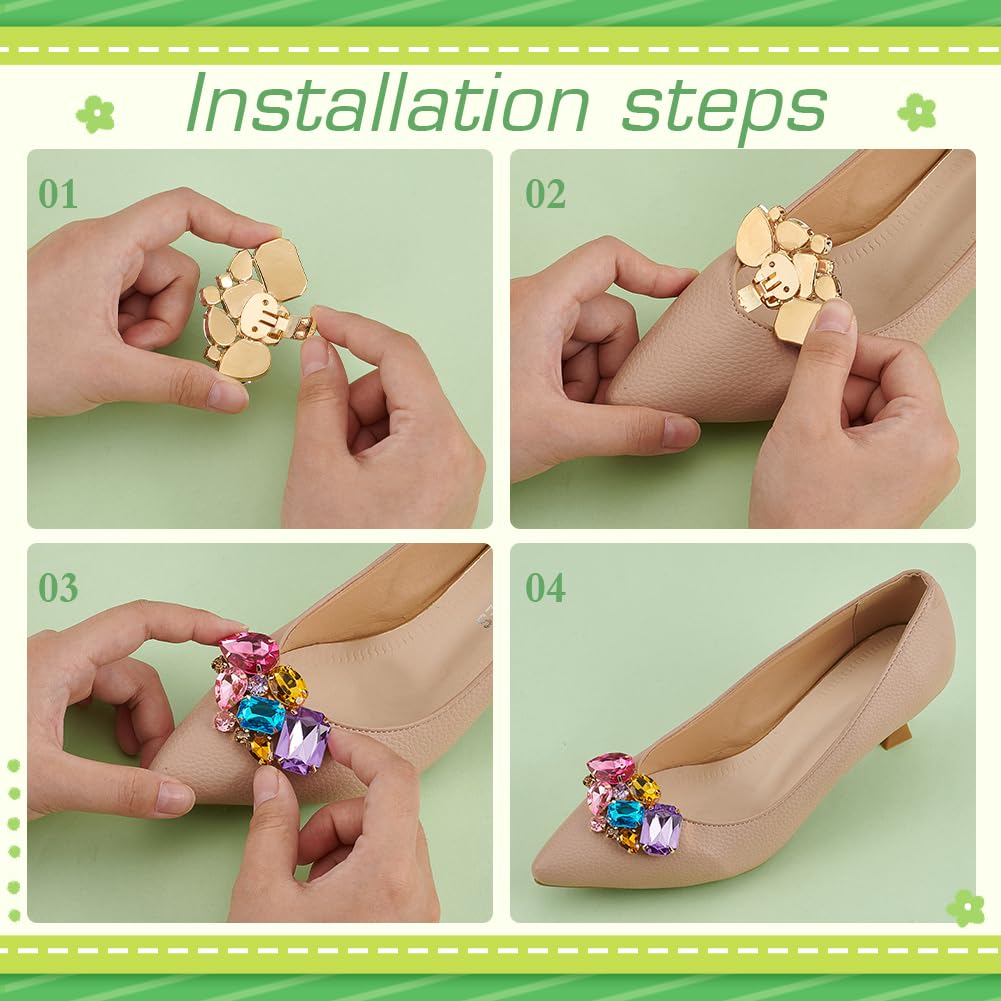 Installation steps

01

02

03

04