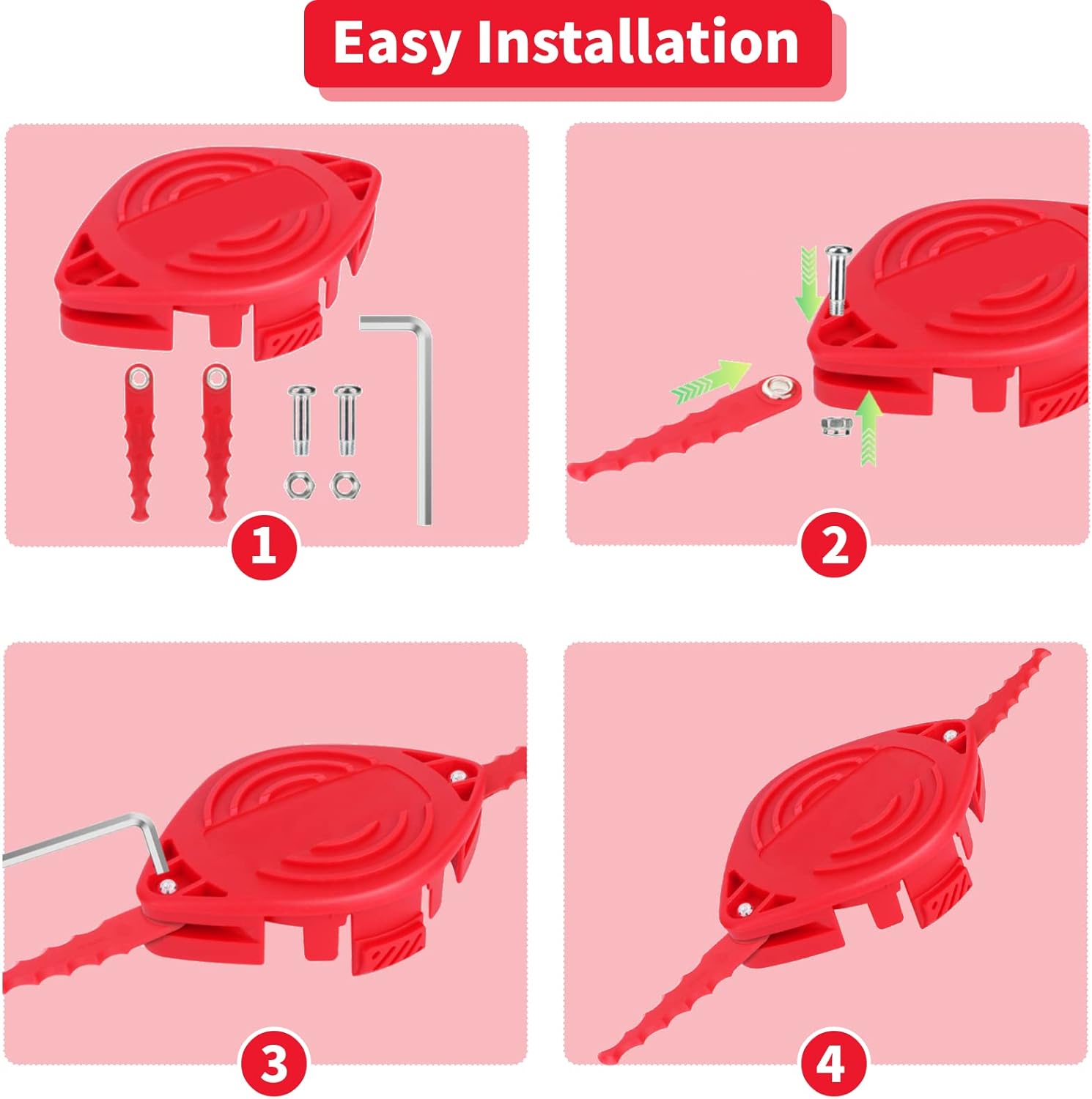 Easy Installation

1

2

3

4