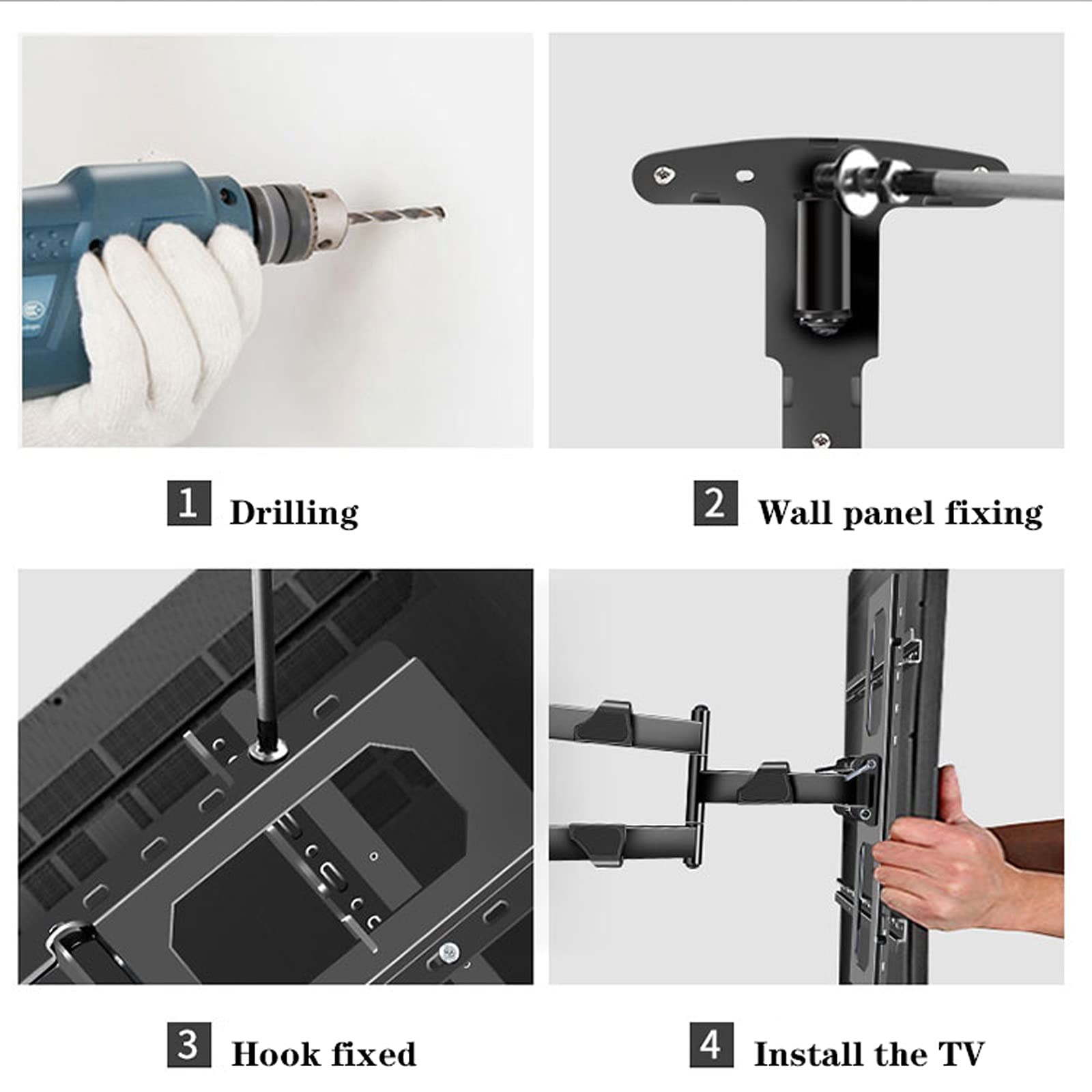 1 Drilling

2 Wall panel fixing

3 Hook fixed

4 Install the TV