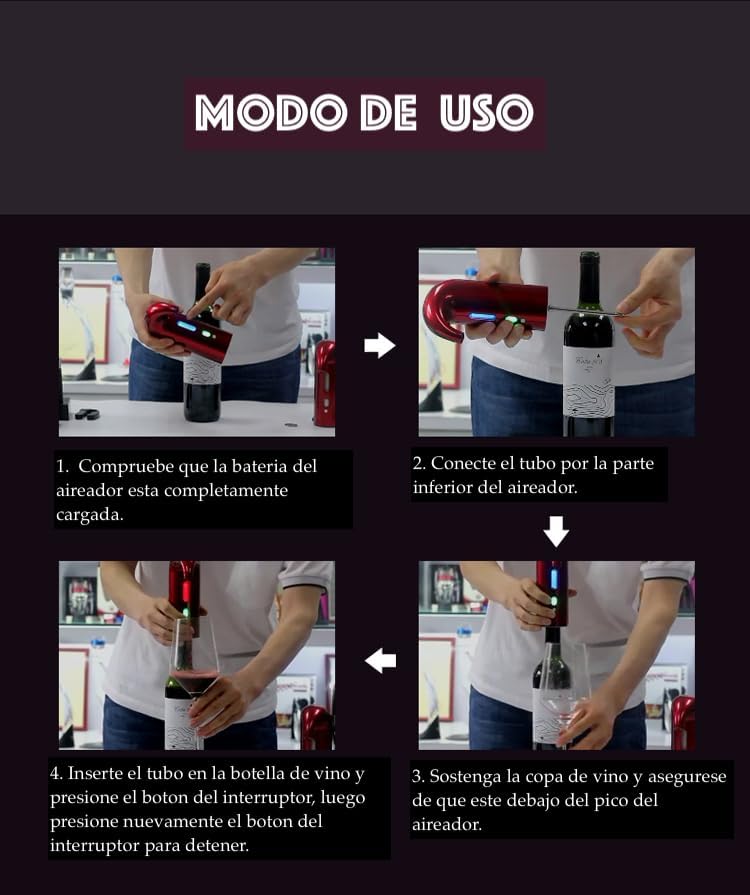 MODO DE USO

1. Compruebe que la bateria del aireador esta completamente cargada.

2. Conecte el tubo por la parte inferior del aireador.

3. Sostenga la copa de vino y asegurese de que este debajo del pico del aireador.

4. Inserte el tubo en la botella de vino y presione el boton del interruptor, luego presione nuevamente el boton del interruptor para detener.