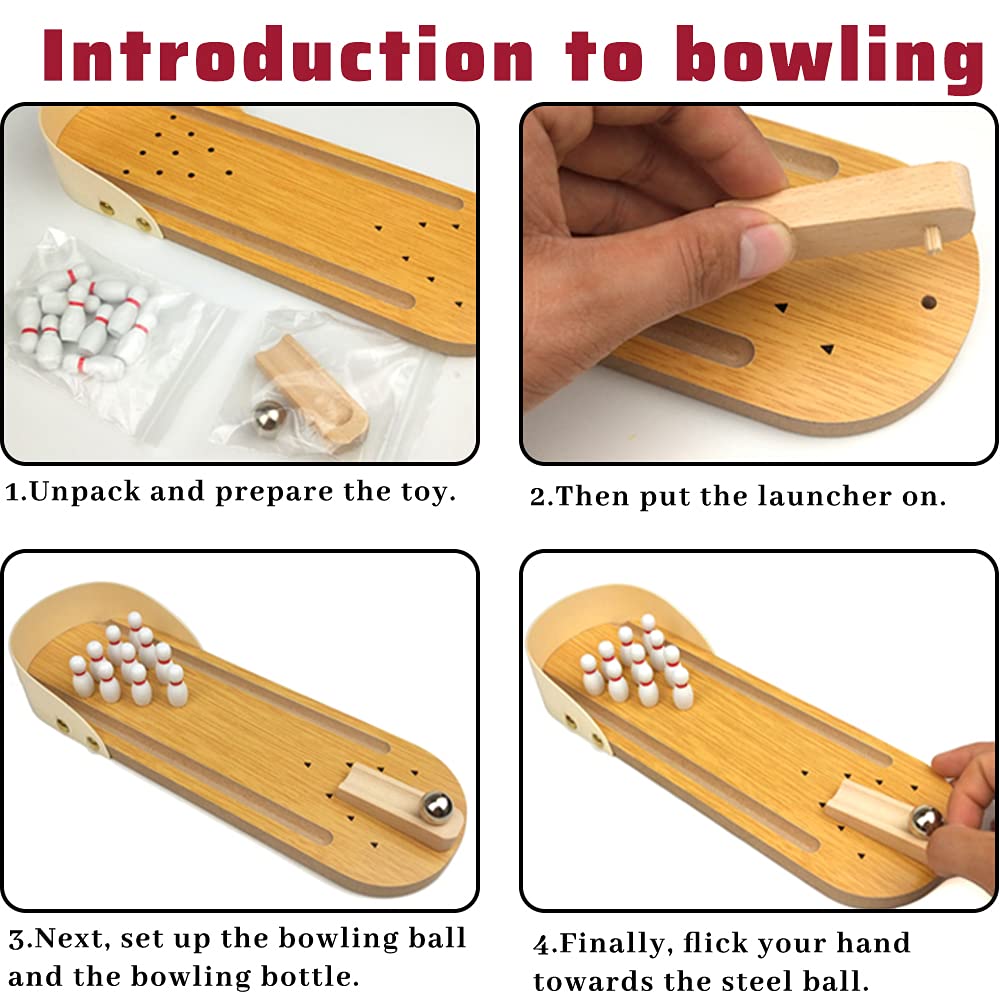 Introduction to bowling

1.Unpack and prepare the toy.

2.Then put the launcher on.

3.Next, set up the bowling ball and the bowling bottle.

4.Finally, flick your hand towards the steel ball.