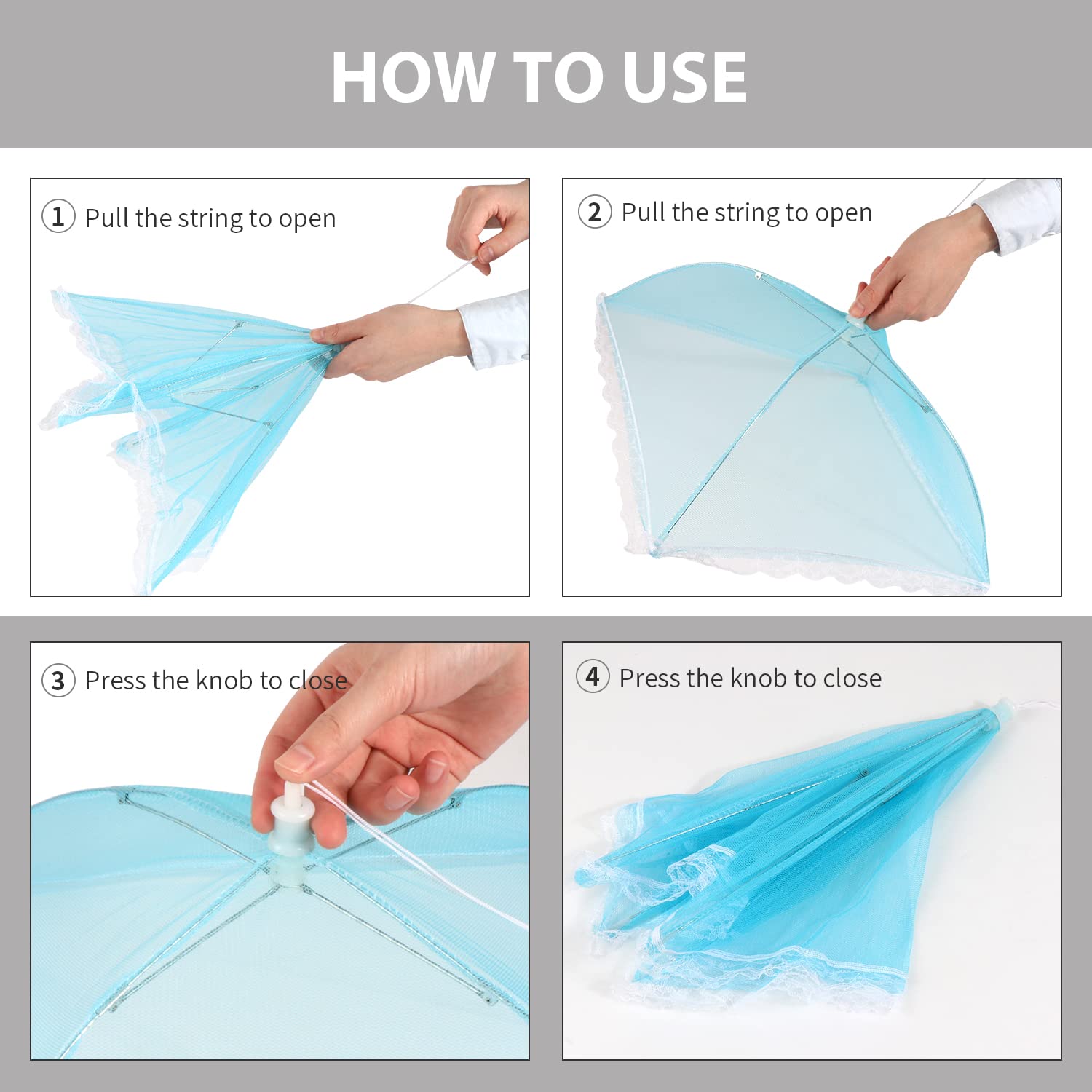 HOW TO USE

1 Pull the string to open

2 Pull the string to open

3 Press the knob to close

4 Press the knob to close