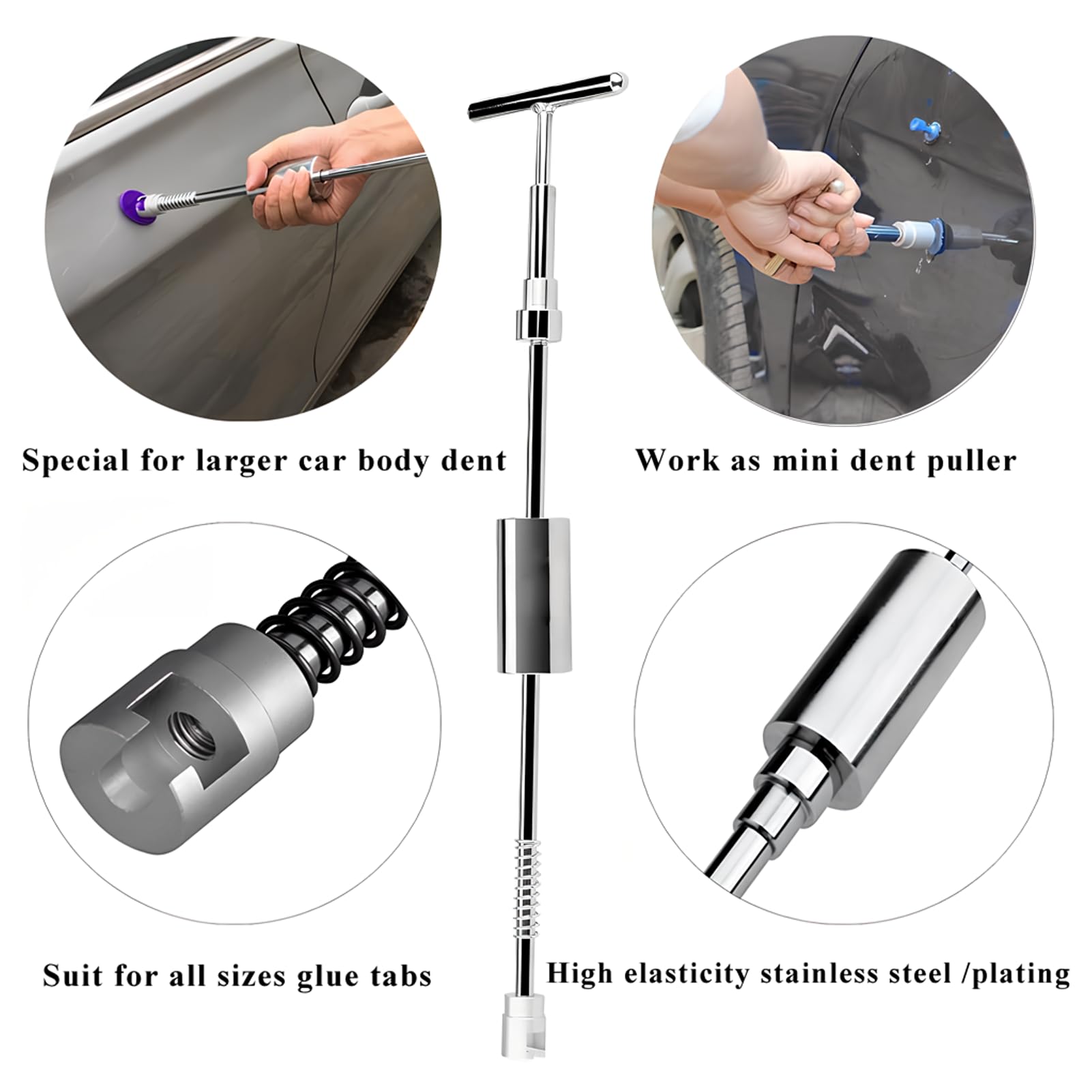 Special for larger car body dent

Work as mini dent puller

Suit for all sizes glue tabs

High elasticity stainless steel /plating