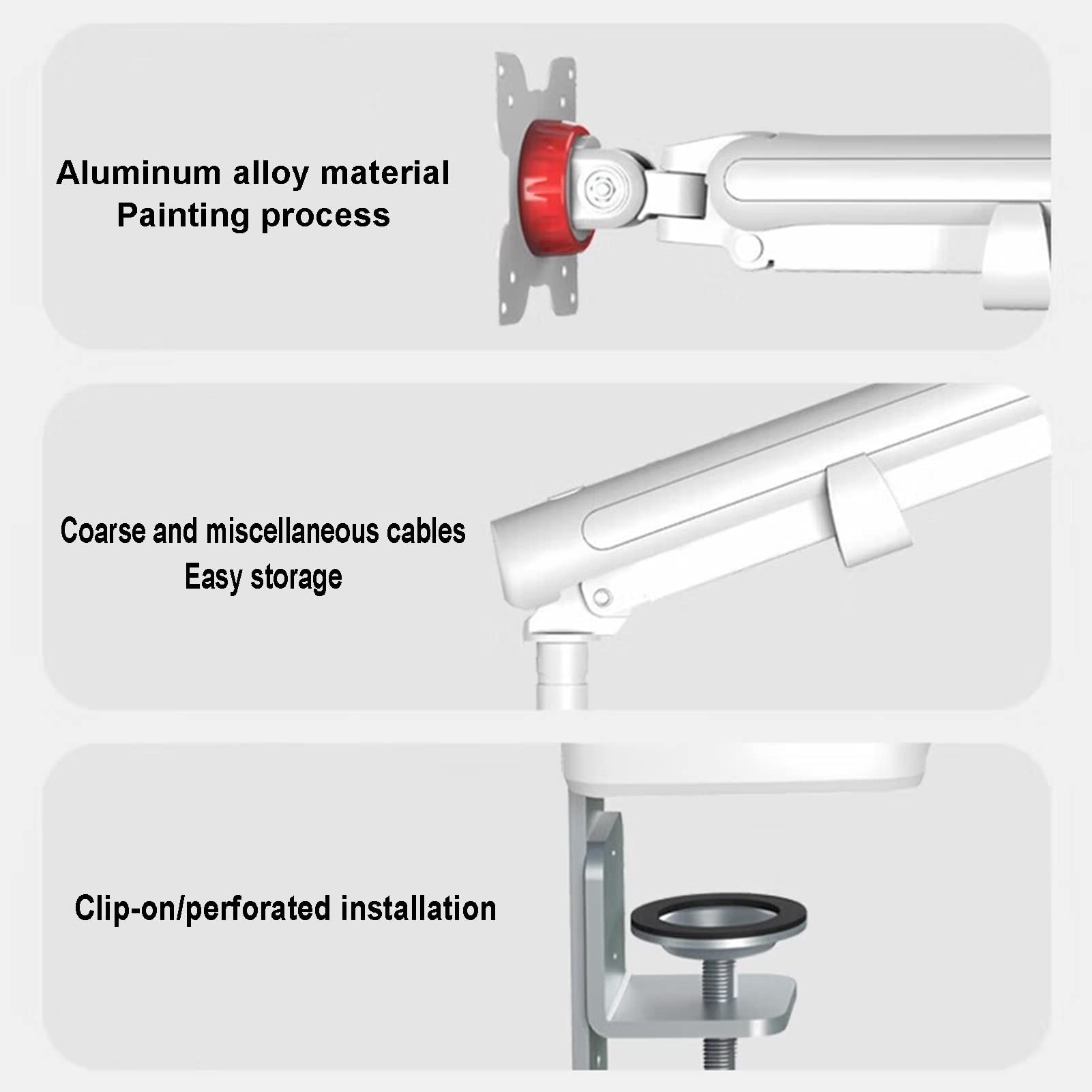 Aluminum alloy material
Painting process

Coarse and miscellaneous cables
Easy storage

Clip-on/perforated installation