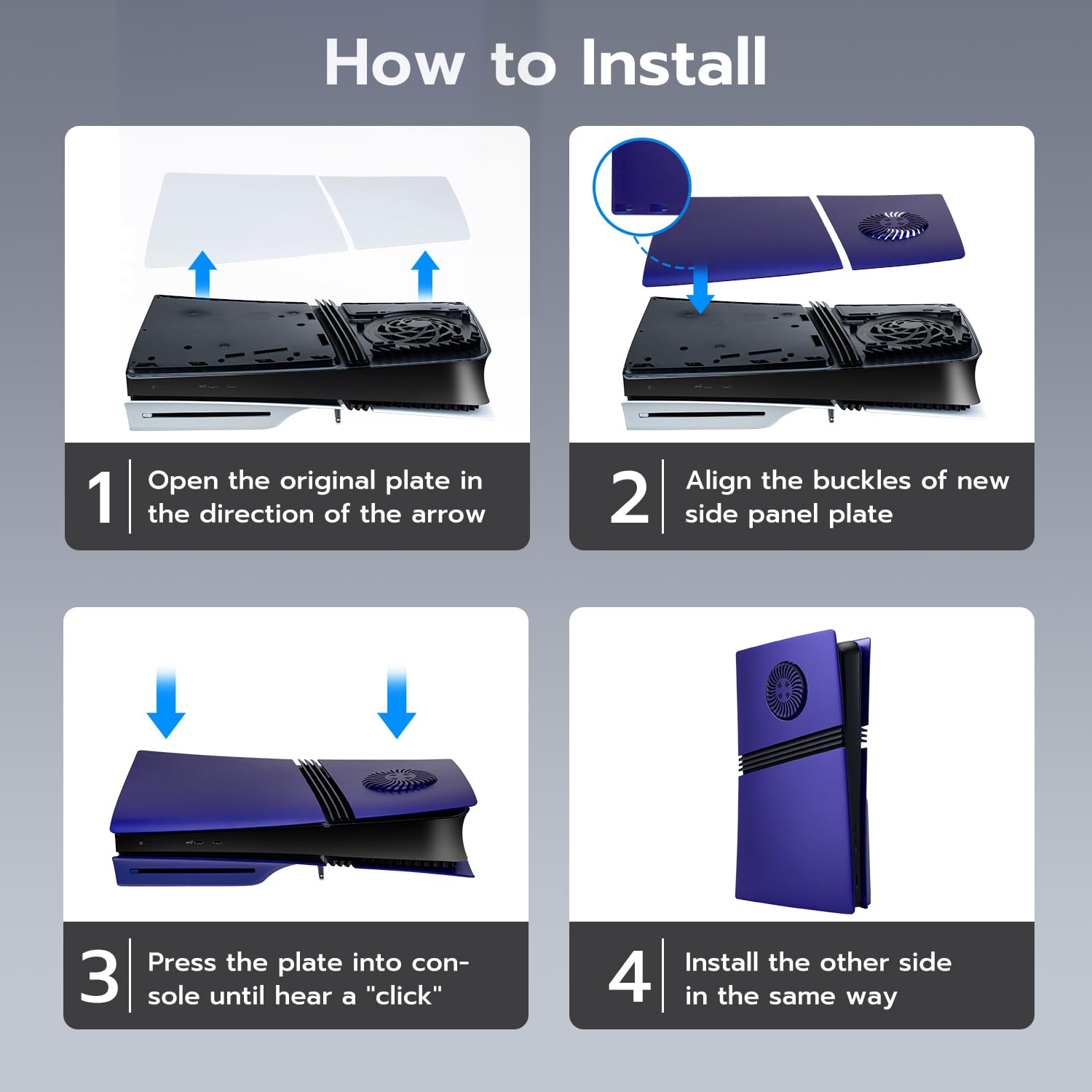 How to Install

1 Open the original plate in the direction of the arrow

2 Align the buckles of new side panel plate

3 Press the plate into console until hear a "click"

4 Install the other side in the same way