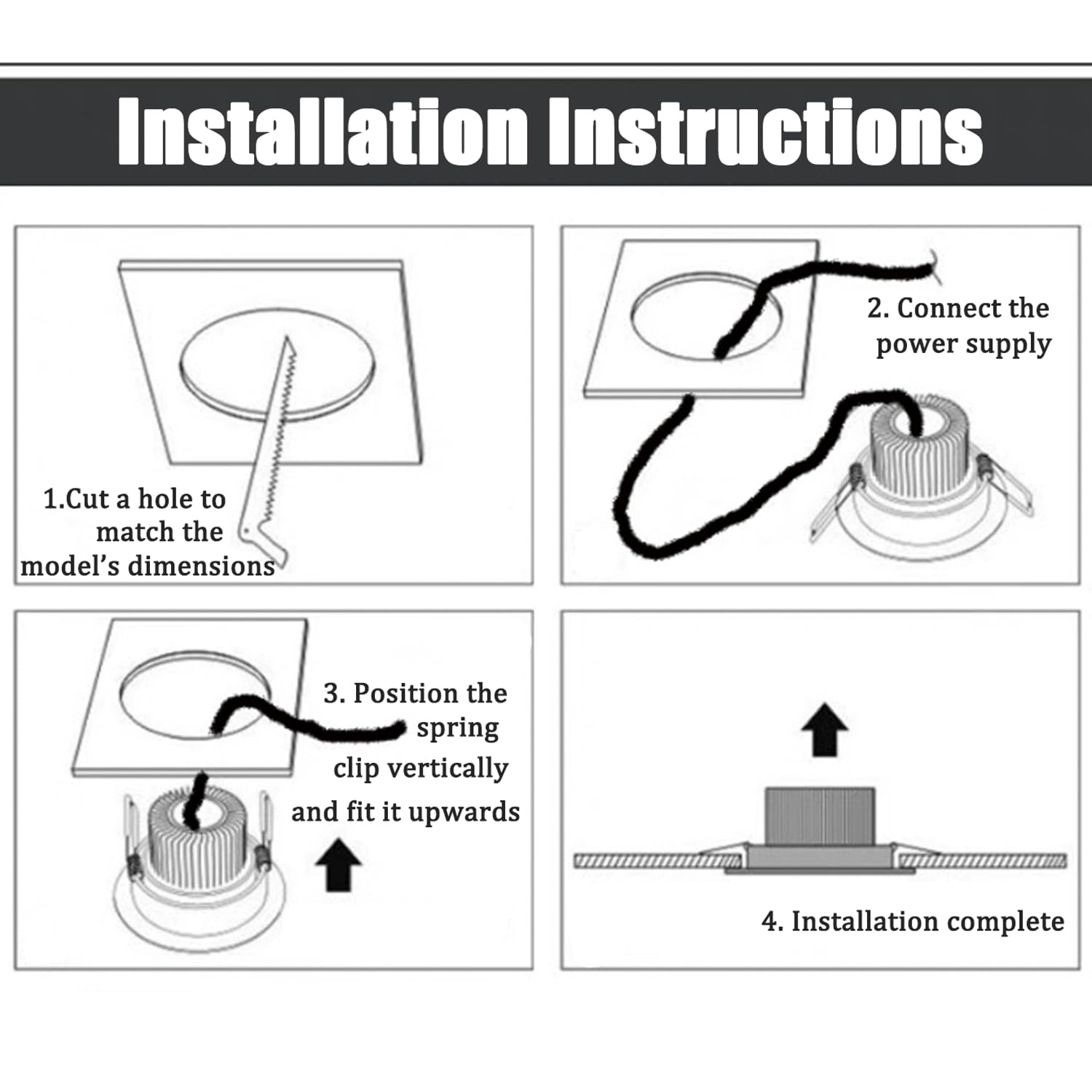 Installation Instructions

1.Cut a hole to match the model's dimensions

2. Connect the power supply

3. Position the spring clip vertically and fit it upwards

4. Installation complete