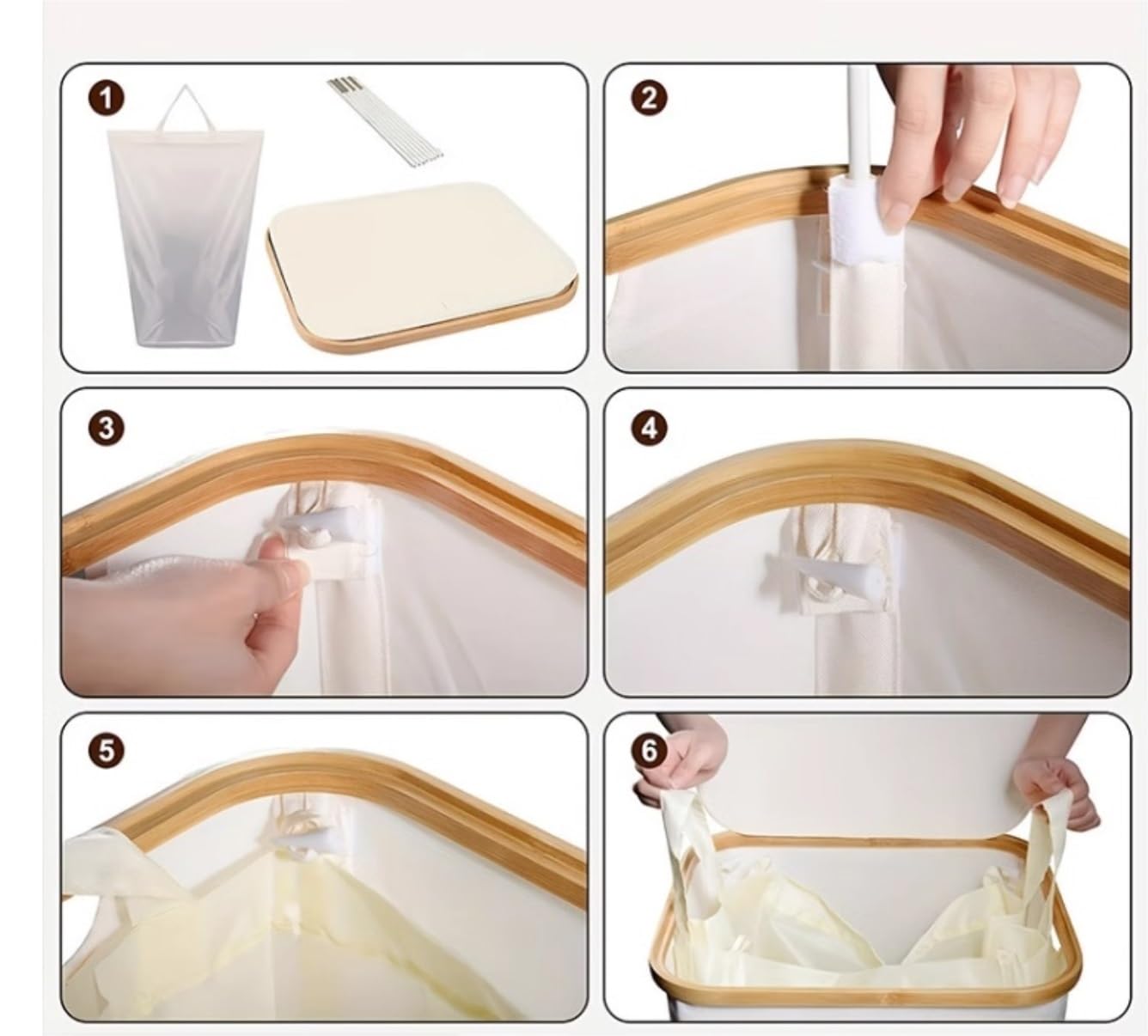 1

2

3

4

5

6