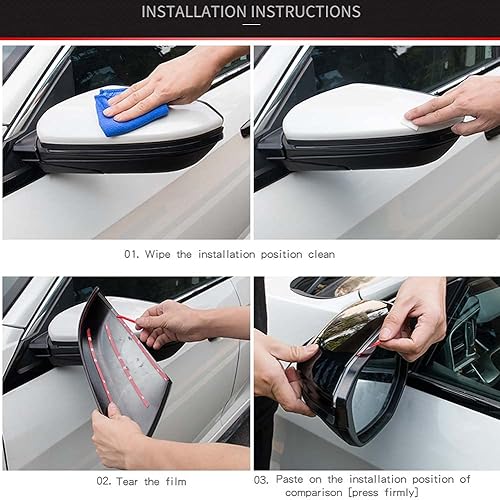 INSTALLATION INSTRUCTIONS

01. Wipe the installation position clean

02. Tear the film

03. Paste on the installation position of comparison [press firmly]