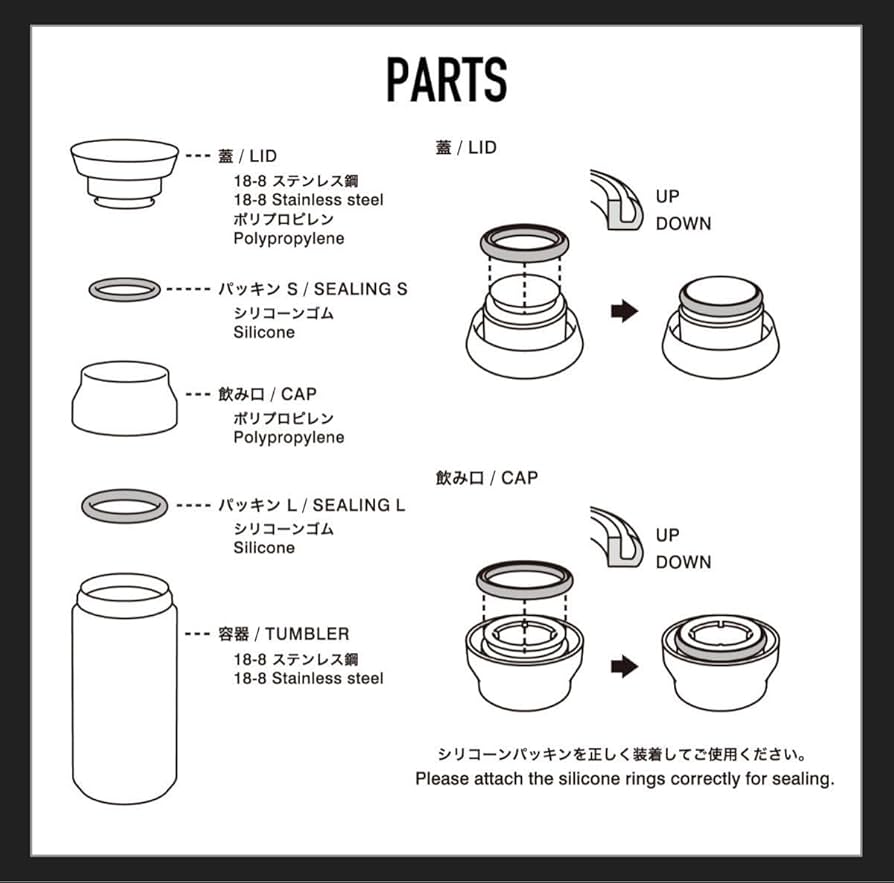 PARTS

蓋 / LID
18-8 ステンレス鋼
18-8 Stainless steel
ポリプロピレン
Polypropylene

パッキン S / SEALING S
シリコーンゴム
Silicone

飲み口 / CAP
ポリプロピレン
Polypropylene

パッキン L / SEALING L
シリコーンゴム
Silicone

容器 / TUMBLER
18-8 ステンレス鋼
18-8 Stainless steel

蓋 / LID
UP
DOWN

飲み口 / CAP
UP
DOWN

シリコーンパッキンを正しく装着してご使用ください。
Please attach the silicone rings correctly for sealing.