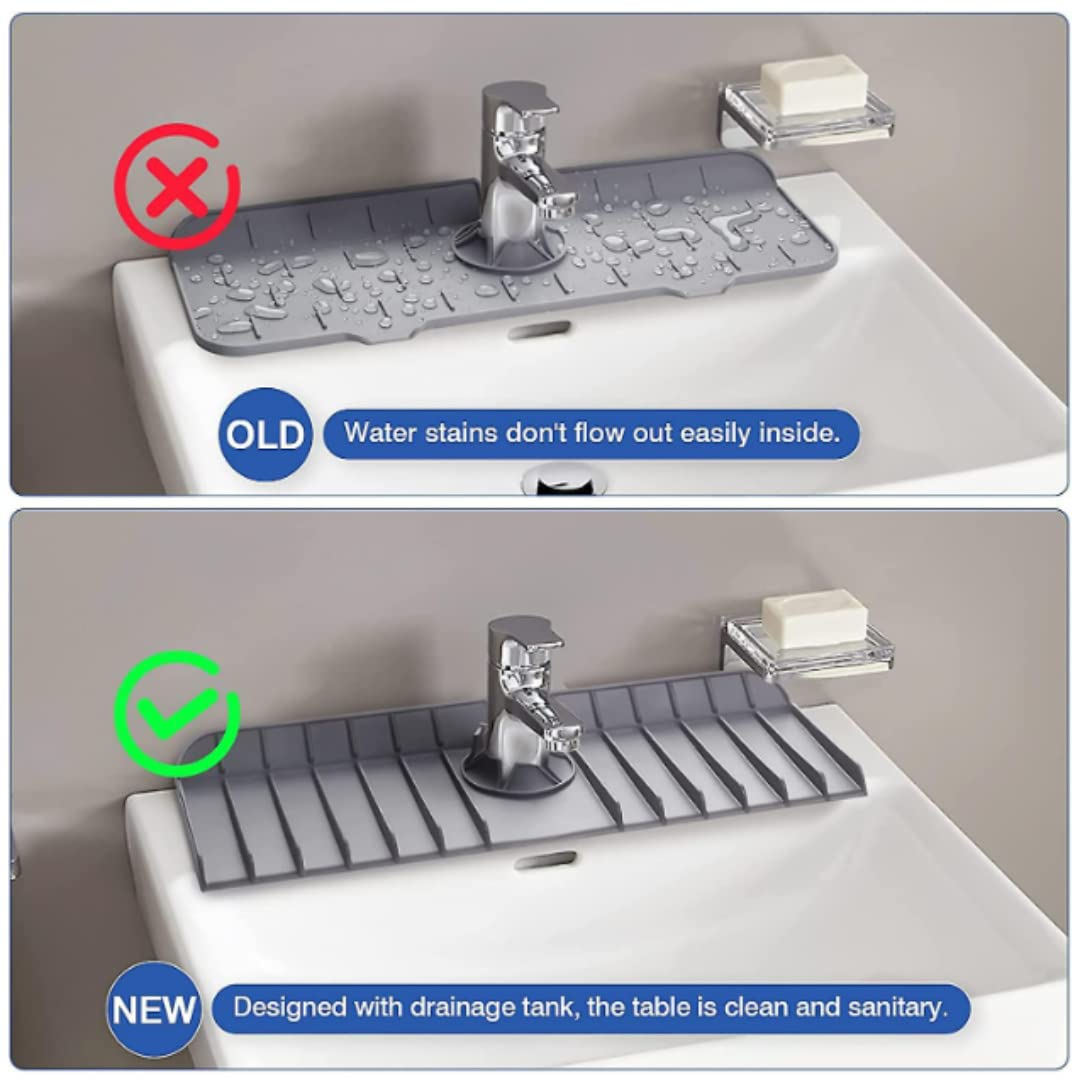 OLD
Water stains don't flow out easily inside.

NEW
Designed with drainage tank, the table is clean and sanitary.